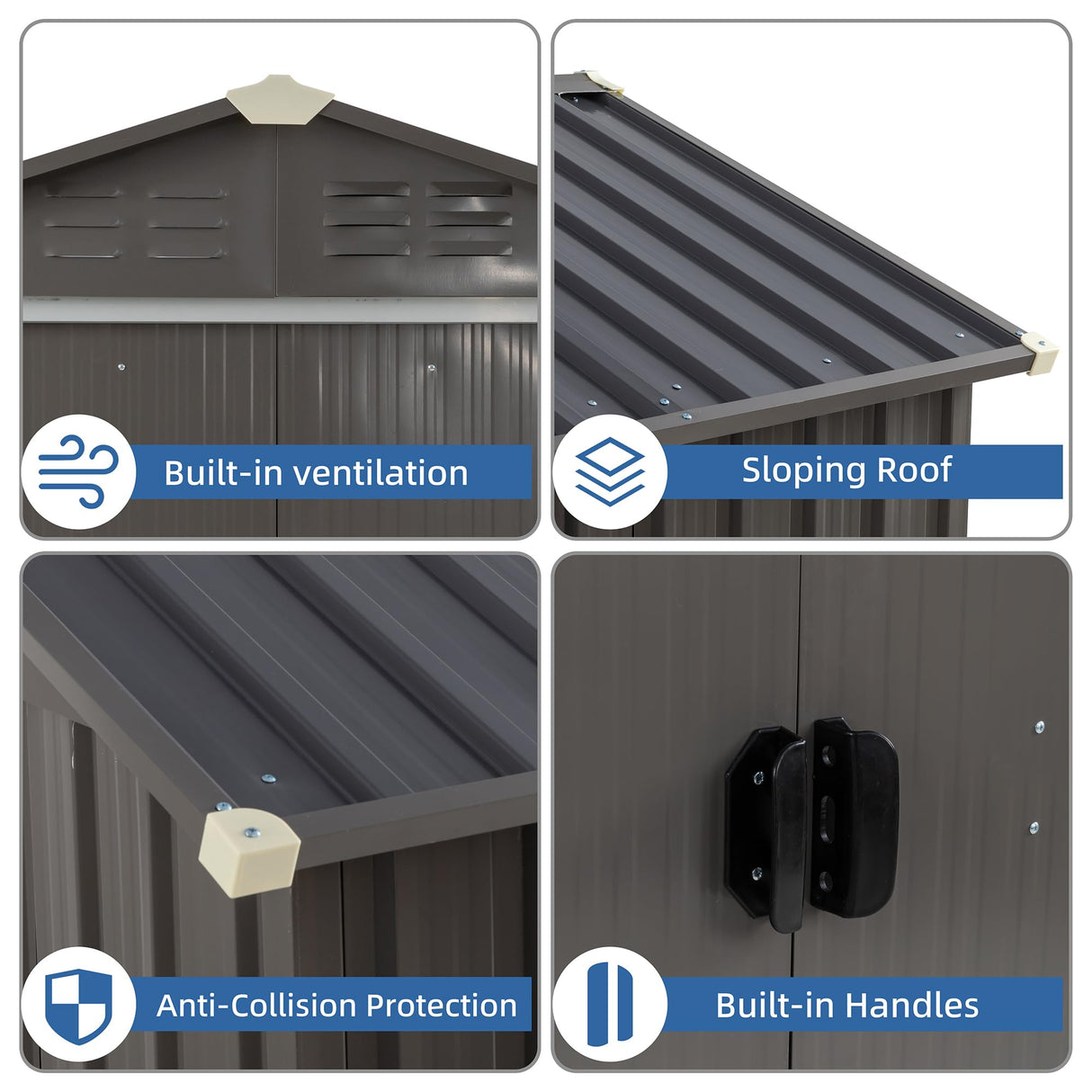 Built-in ventilation

Sloping Roof

Anti-Collision Protection

Built-in Handles