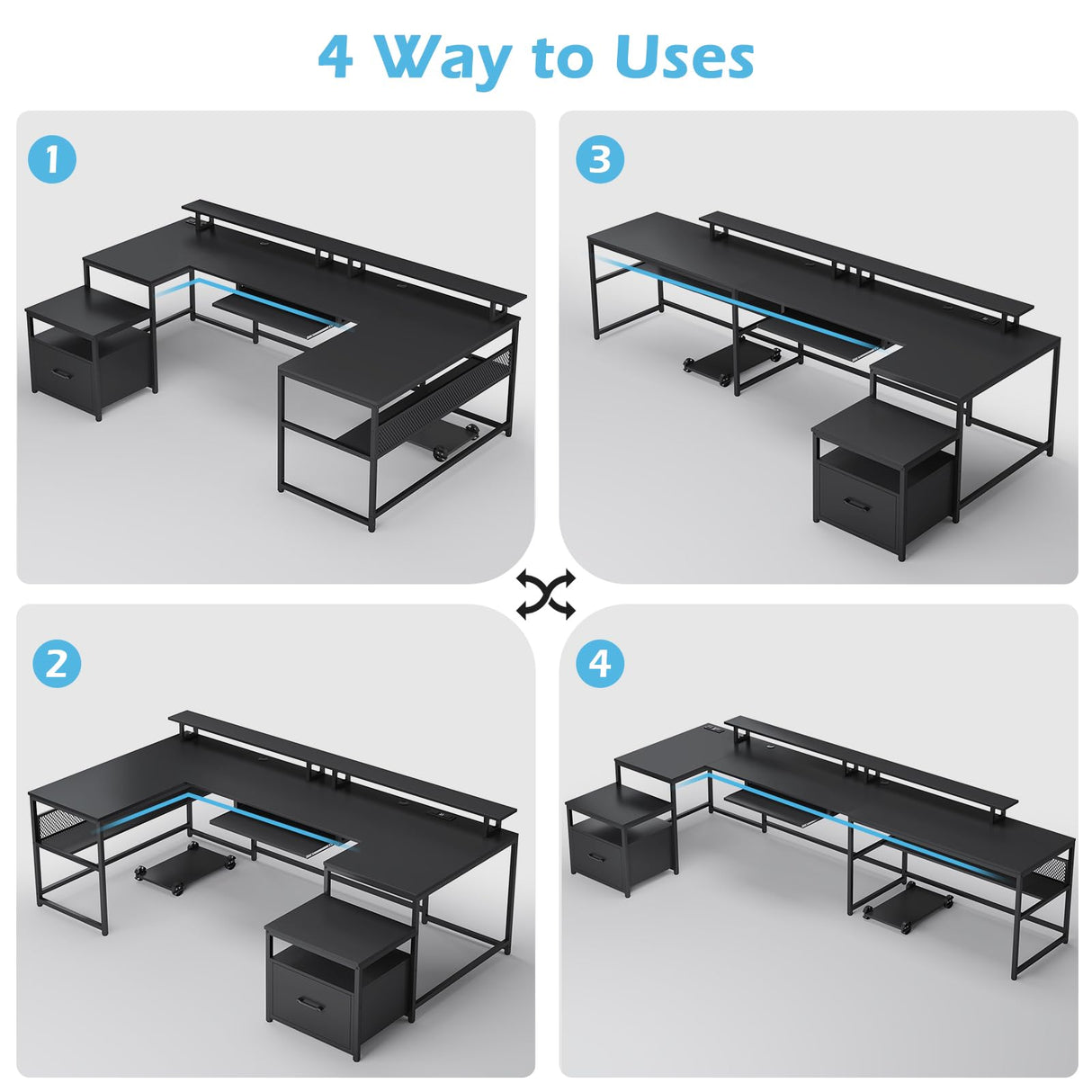 4 Way to Uses

1

3

2

4