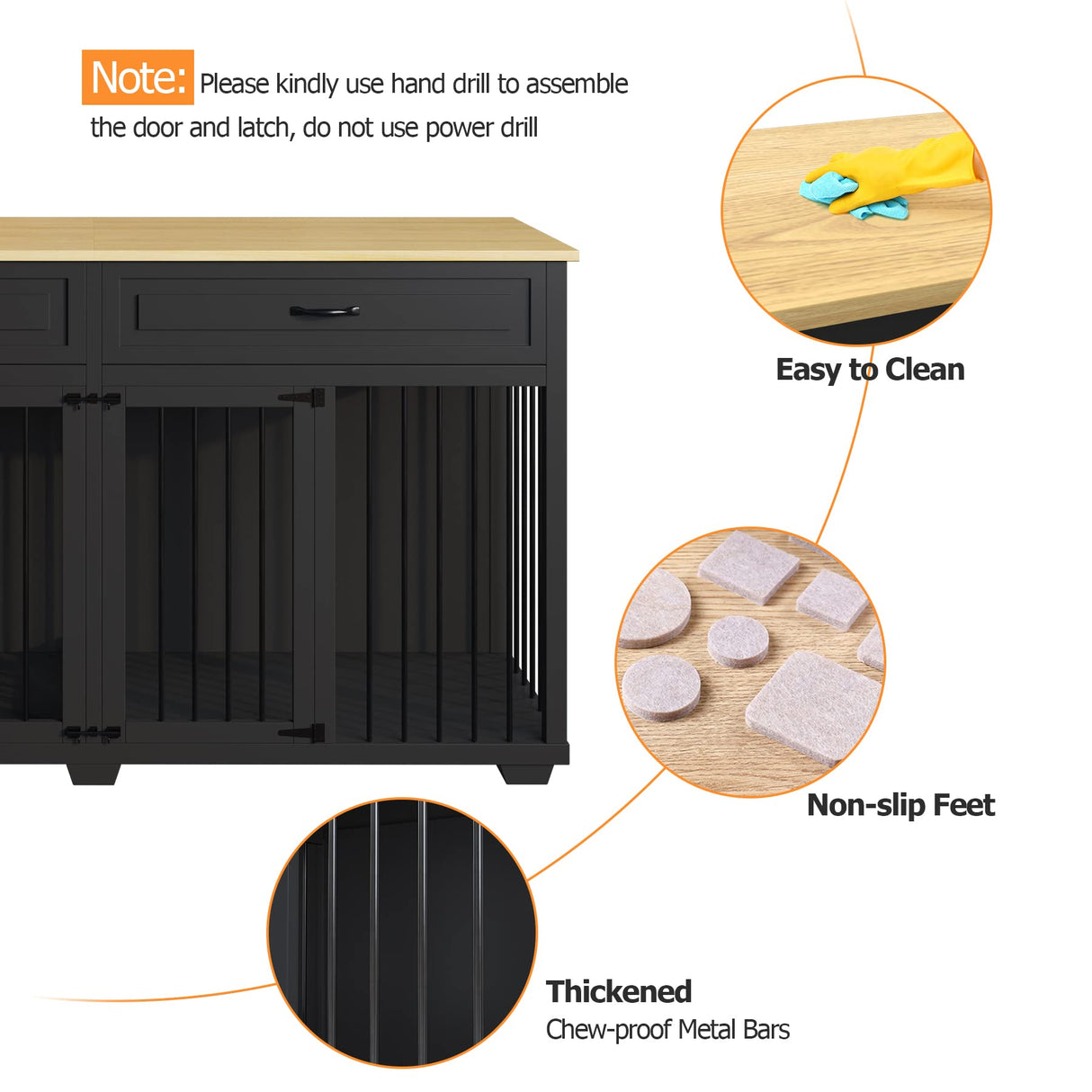 Note: Please kindly use hand drill to assemble the door and latch, do not use power drill

Easy to Clean

Non-slip Feet

Thickened
Chew-proof Metal Bars