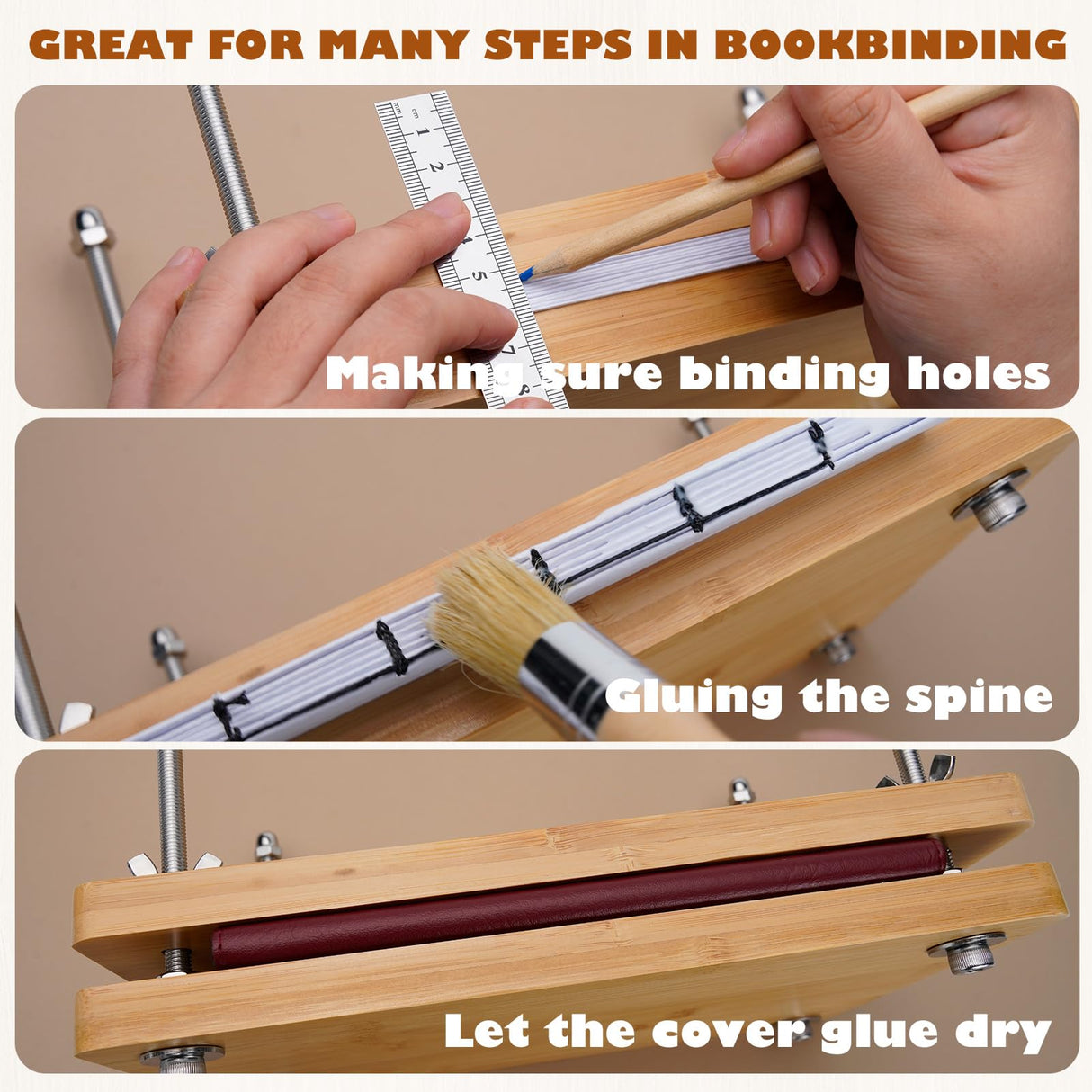 GREAT FOR MANY STEPS IN BOOKBINDING

mm cm 1 2 3 4 5 6 7 8

Making sure binding holes

Gluing the spine

Let the cover glue dry