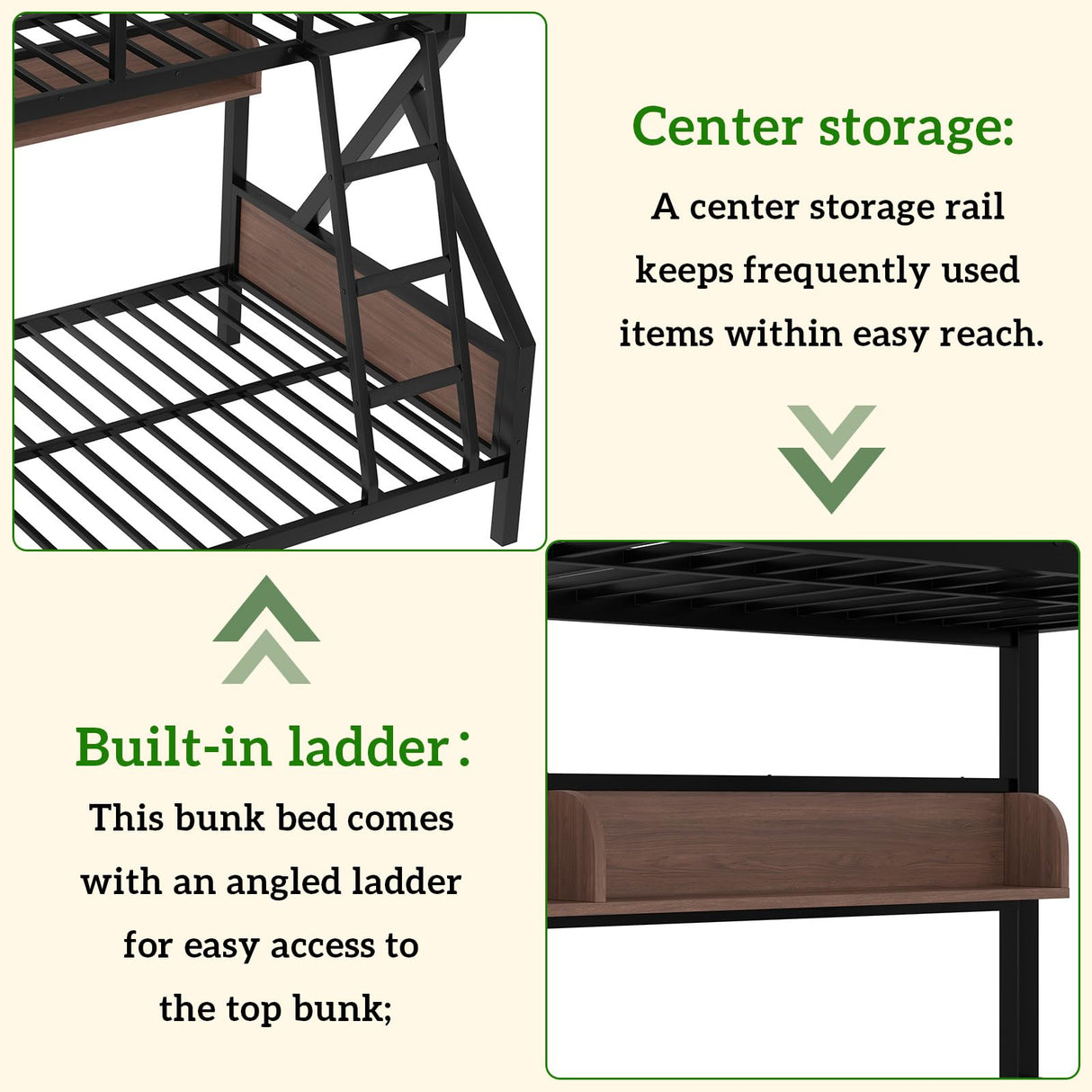 Center storage:

A center storage rail keeps frequently used items within easy reach.

Built-in ladder:

This bunk bed comes with an angled ladder for easy access to the top bunk;