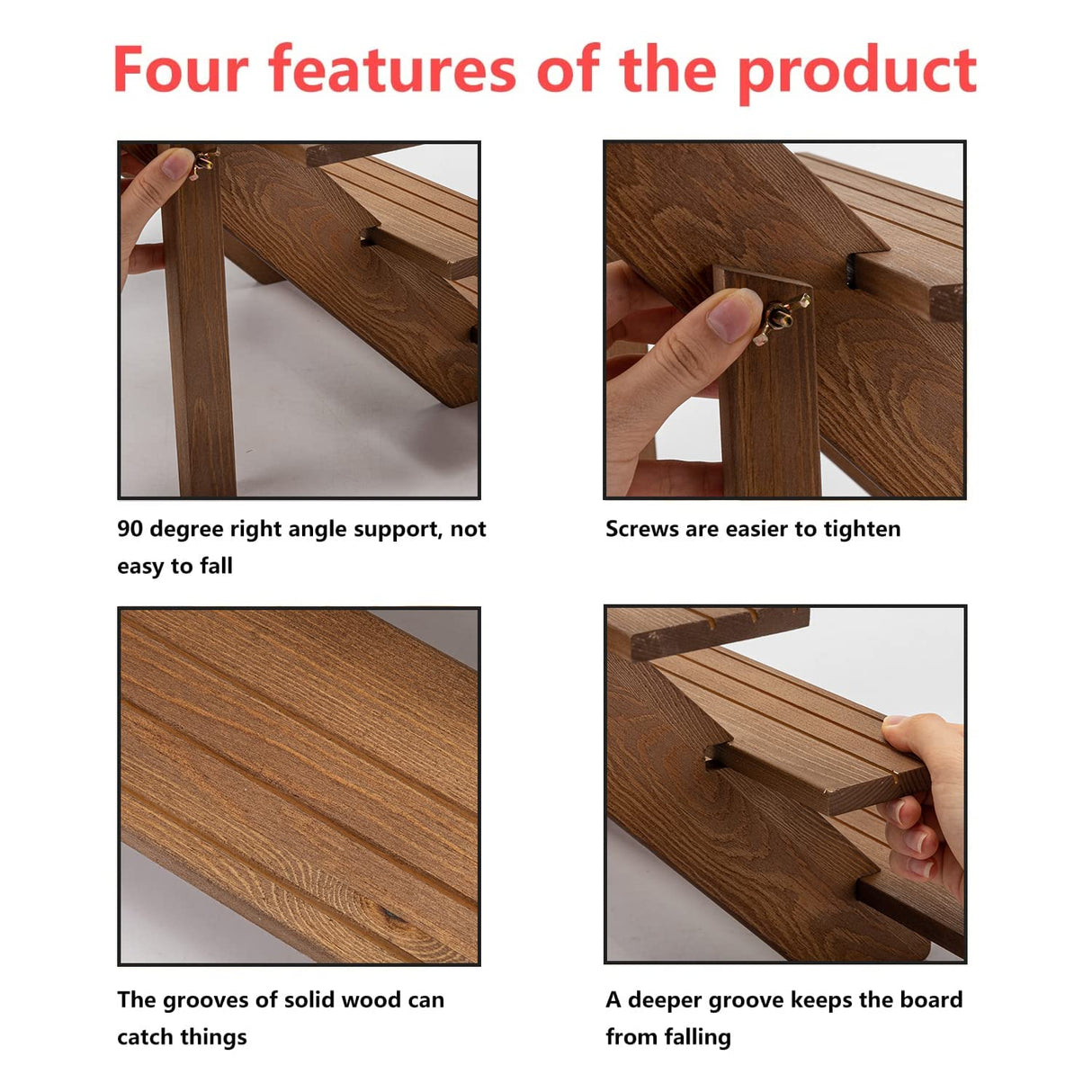 Four features of the product

90 degree right angle support, not easy to fall

Screws are easier to tighten

The grooves of solid wood can catch things

A deeper groove keeps the board from falling