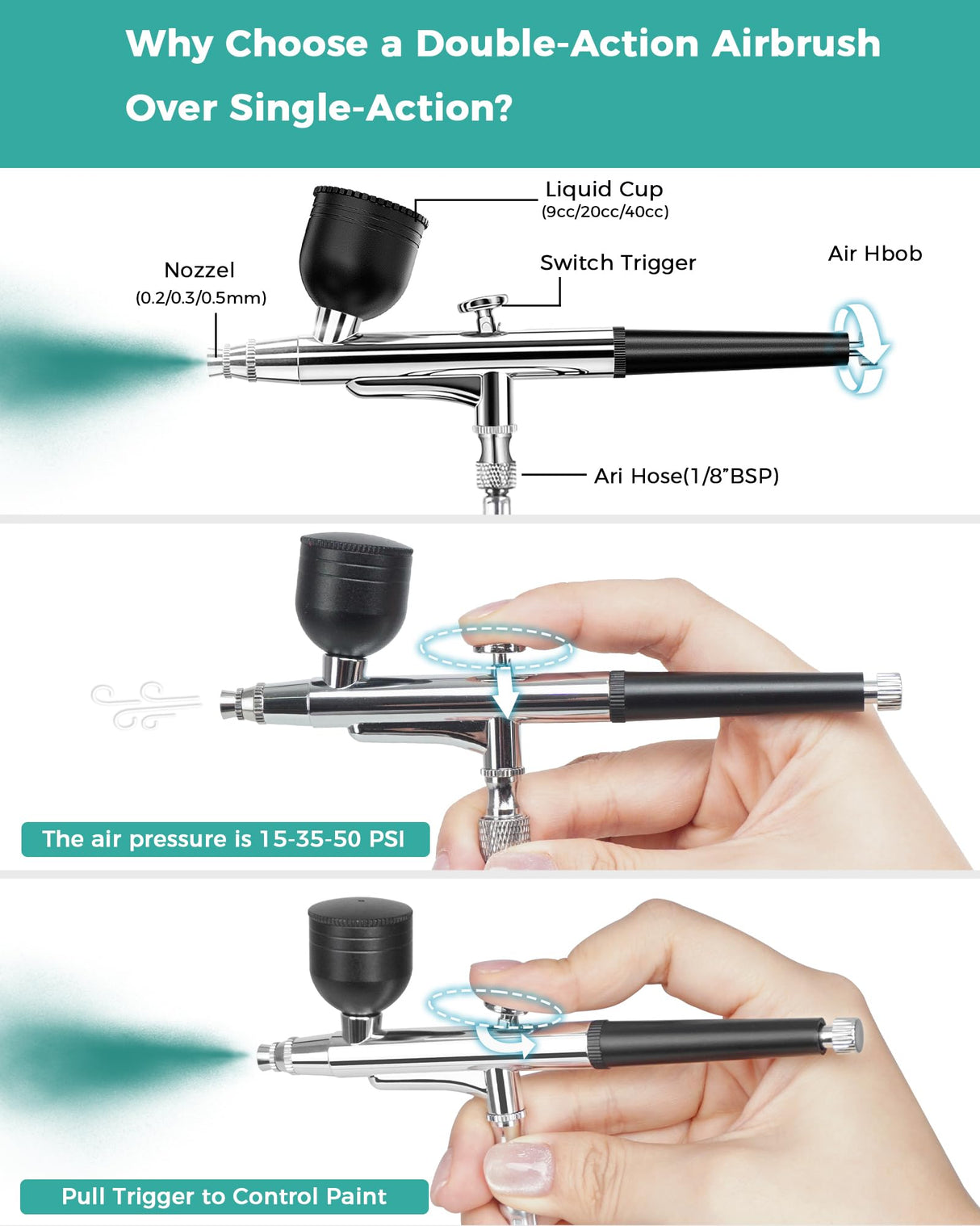 Why Choose a Double-Action Airbrush Over Single-Action?

Liquid Cup
(9cc/20cc/40cc)

Nozzel
(0.2/0.3/0.5mm)

Switch Trigger

Air Hbob

Ari Hose(1/8"BSP)

The air pressure is 15-35-50 PSI

Pull Trigger to Control Paint