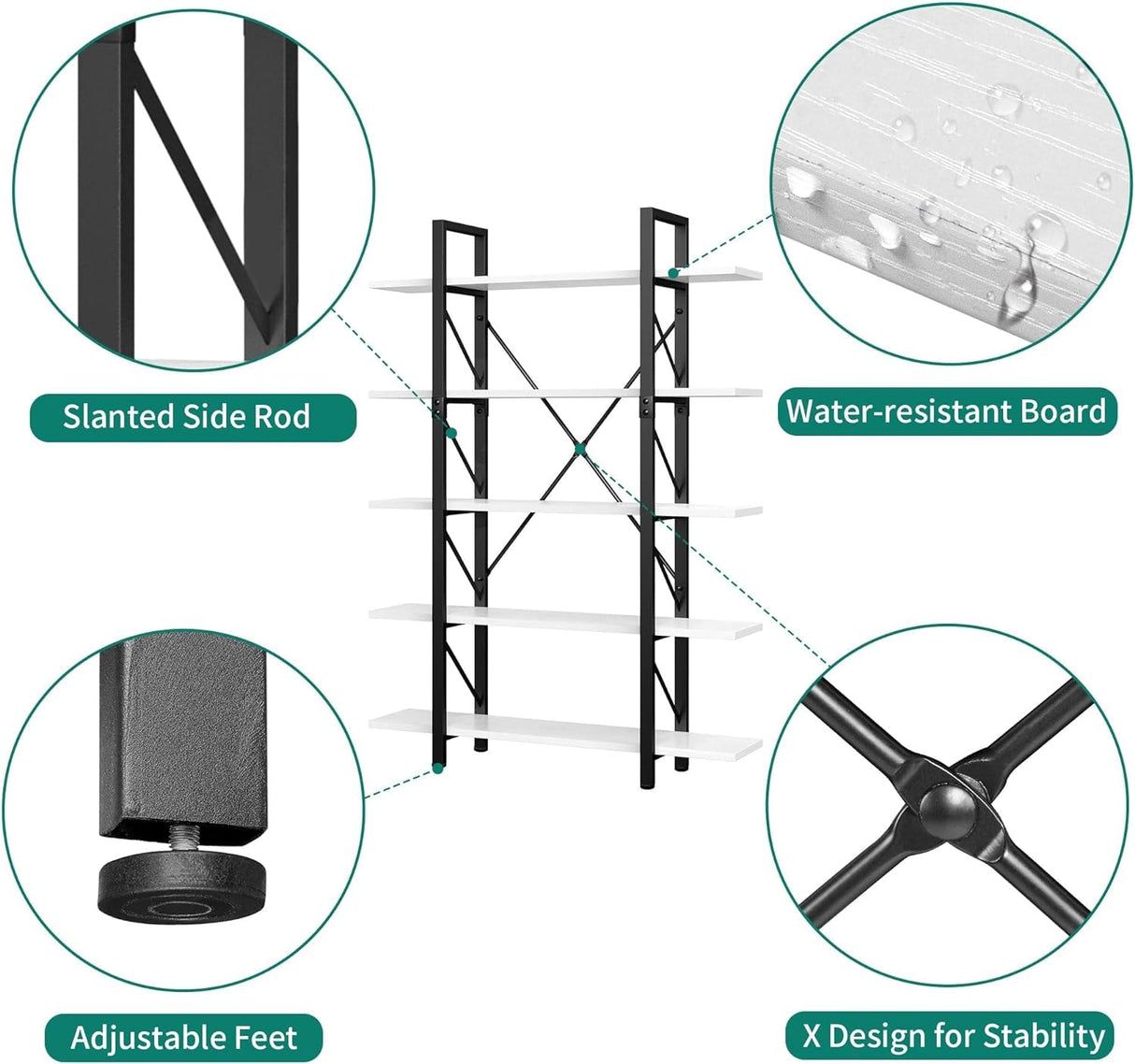 Slanted Side Rod

Water-resistant Board

Adjustable Feet

X Design for Stability