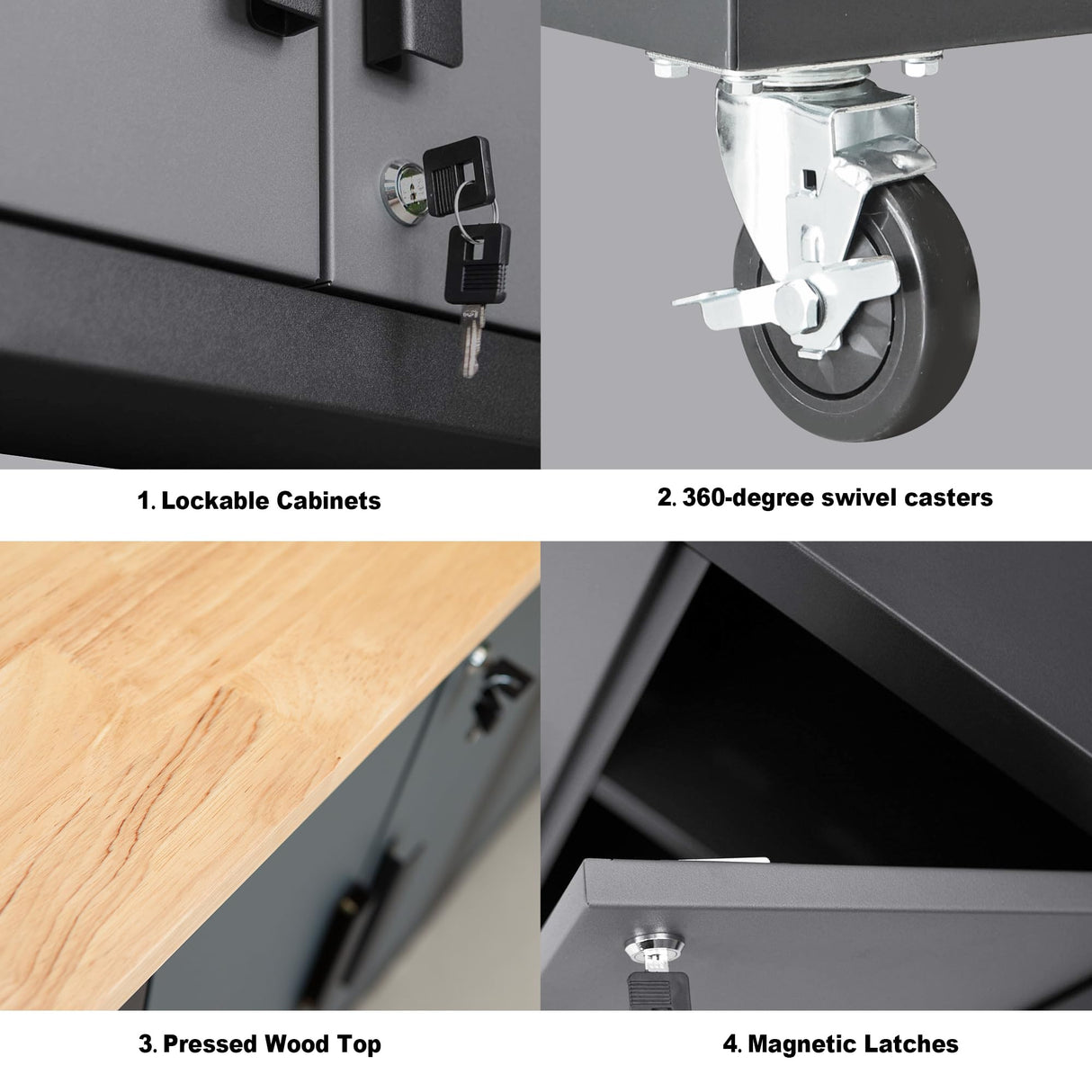 1. Lockable Cabinets

2. 360-degree swivel casters

3. Pressed Wood Top

4. Magnetic Latches