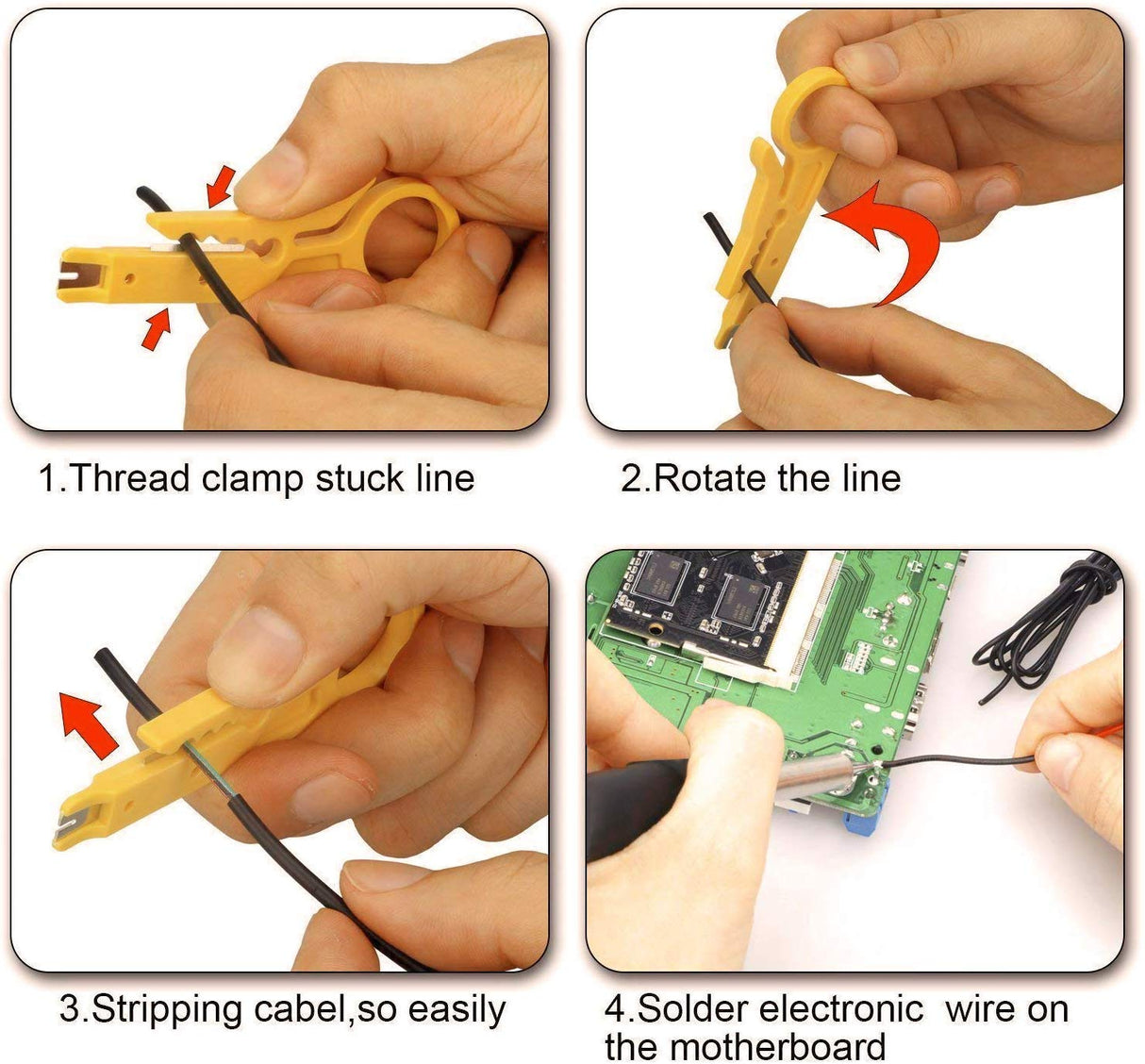 1.Thread clamp stuck line

2.Rotate the line

3.Stripping cabel,so easily

4.Solder electronic wire on the motherboard