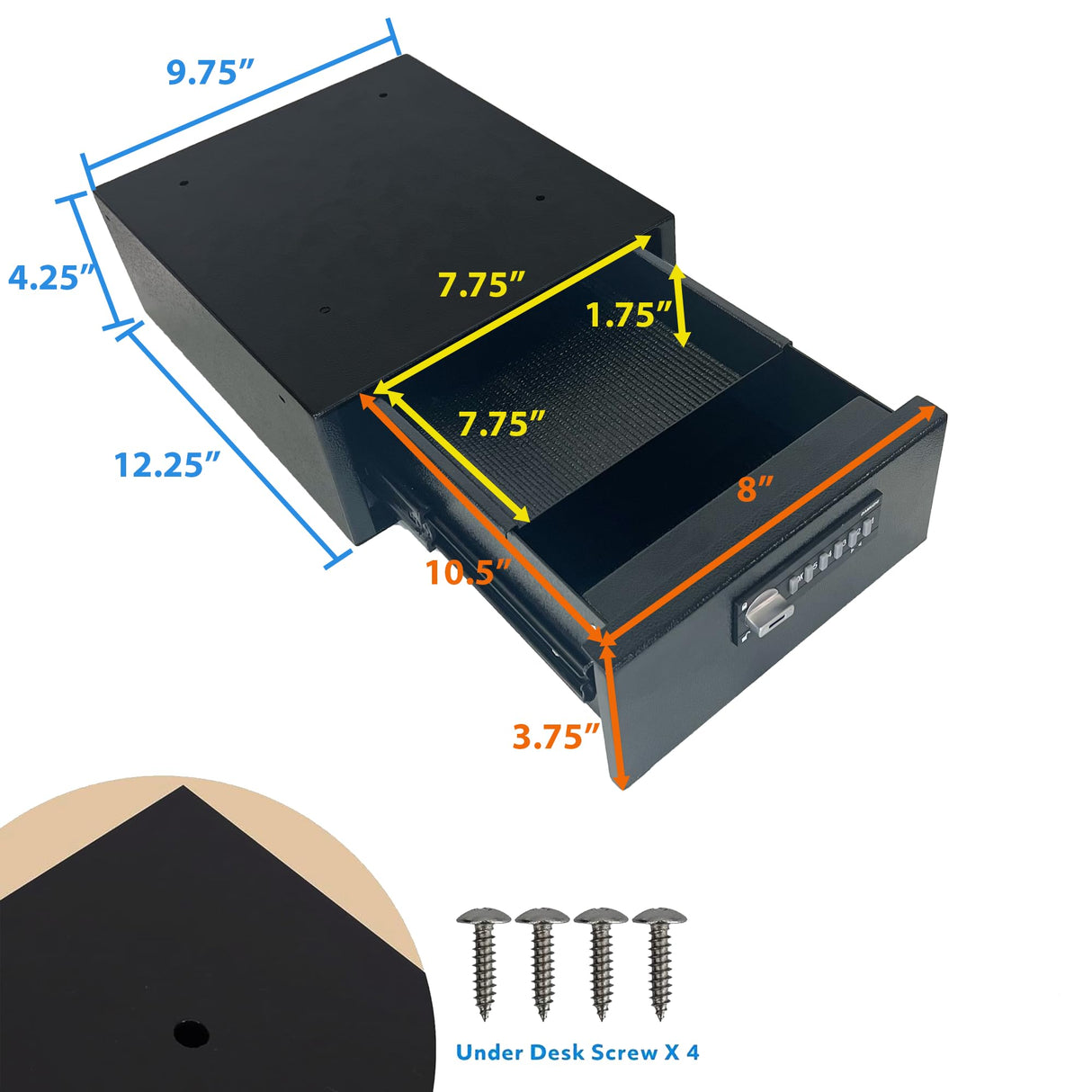 9.75″

4.25″

12.25″

7.75″

1.75″

7.75″

8″

10.5″

3.75″

Under Desk Screw X 4