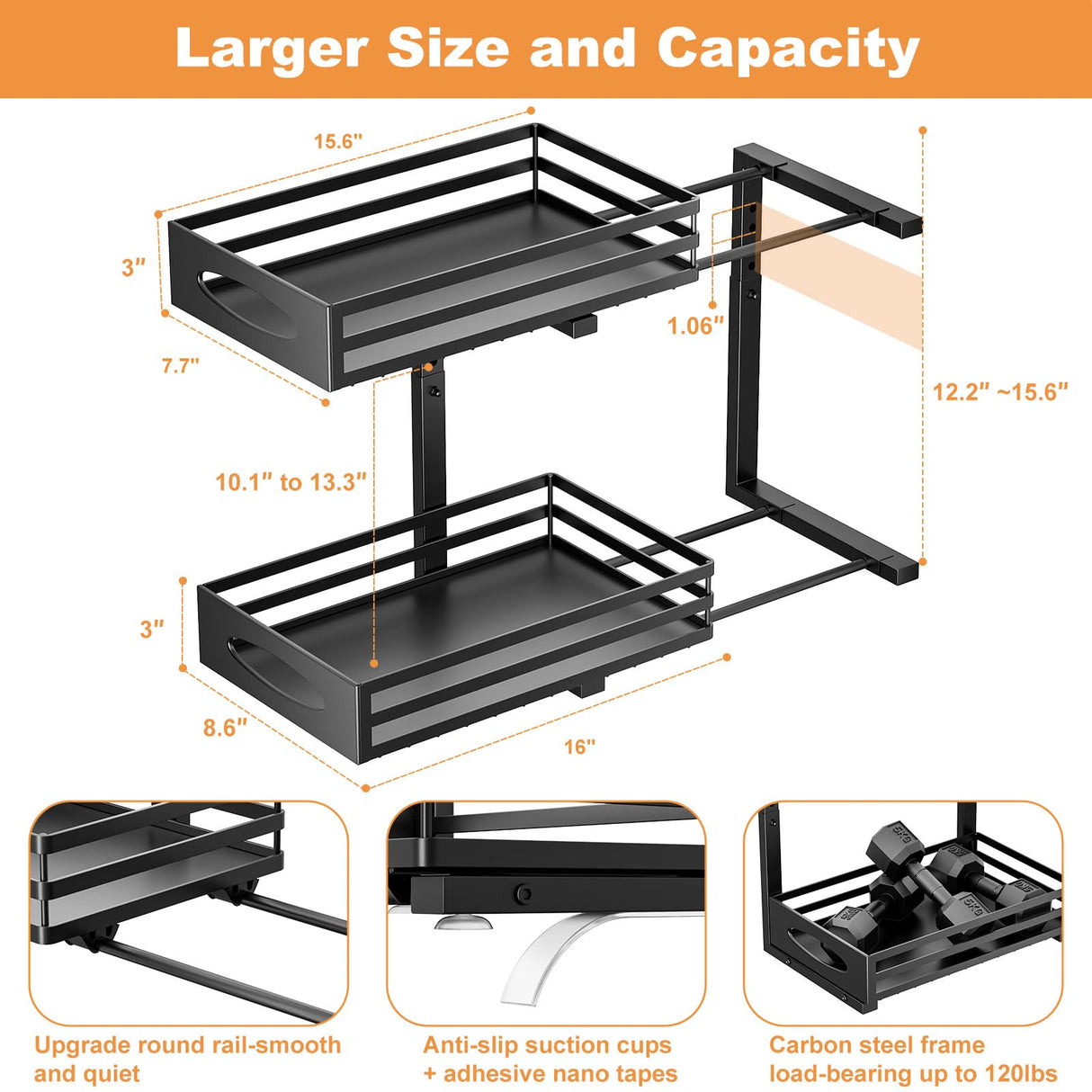 Larger Size and Capacity

15.6"

3"

7.7"

1.06"

12.2" ~15.6"

10.1" to 13.3"

3"

8.6"

16"

5KG

5KG

5KG

5KG

Upgrade round rail-smooth and quiet

Anti-slip suction cups + adhesive nano tapes

Carbon steel frame load-bearing up to 120lbs