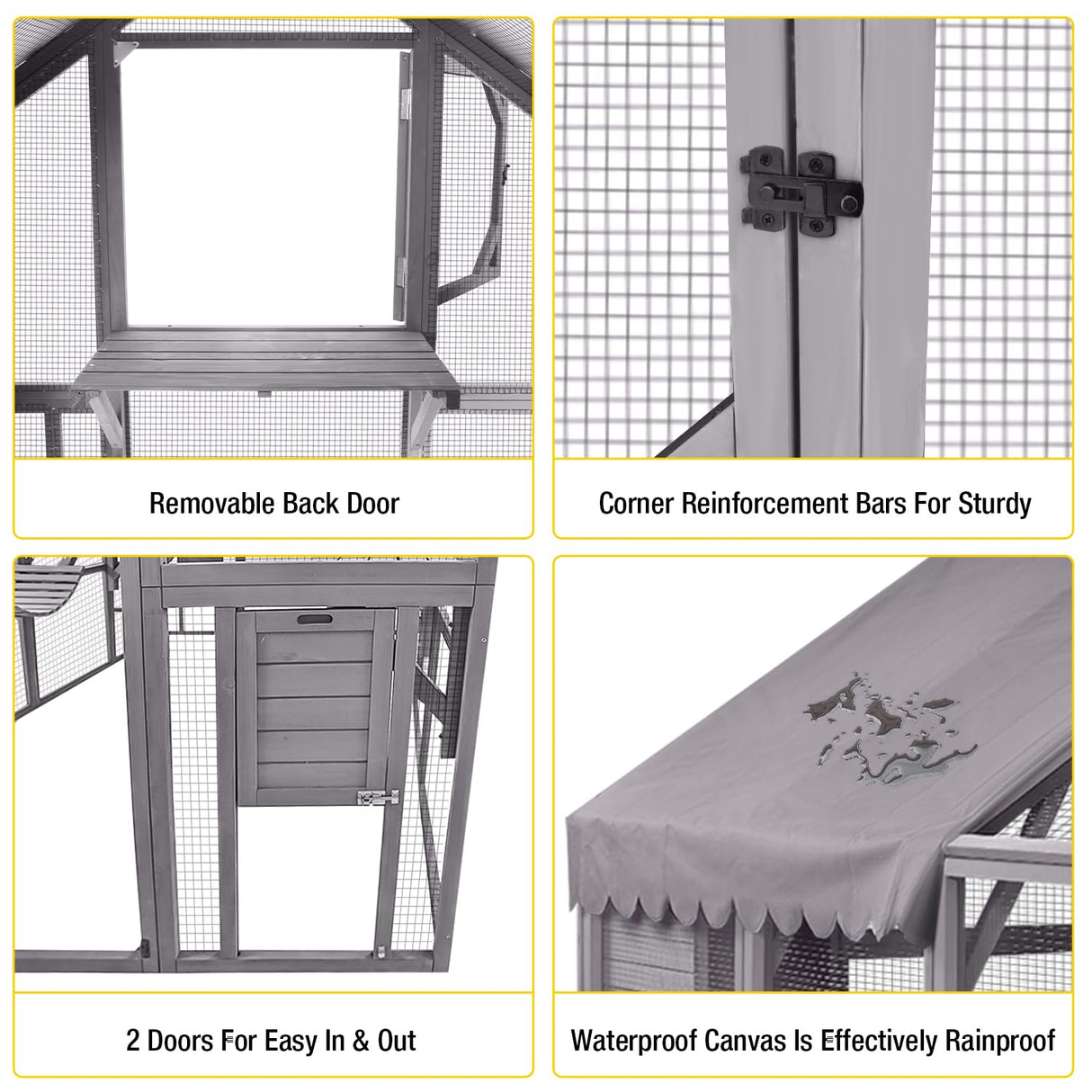 Removable Back Door

Corner Reinforcement Bars For Sturdy

2 Doors For Easy In & Out

Waterproof Canvas Is Effectively Rainproof