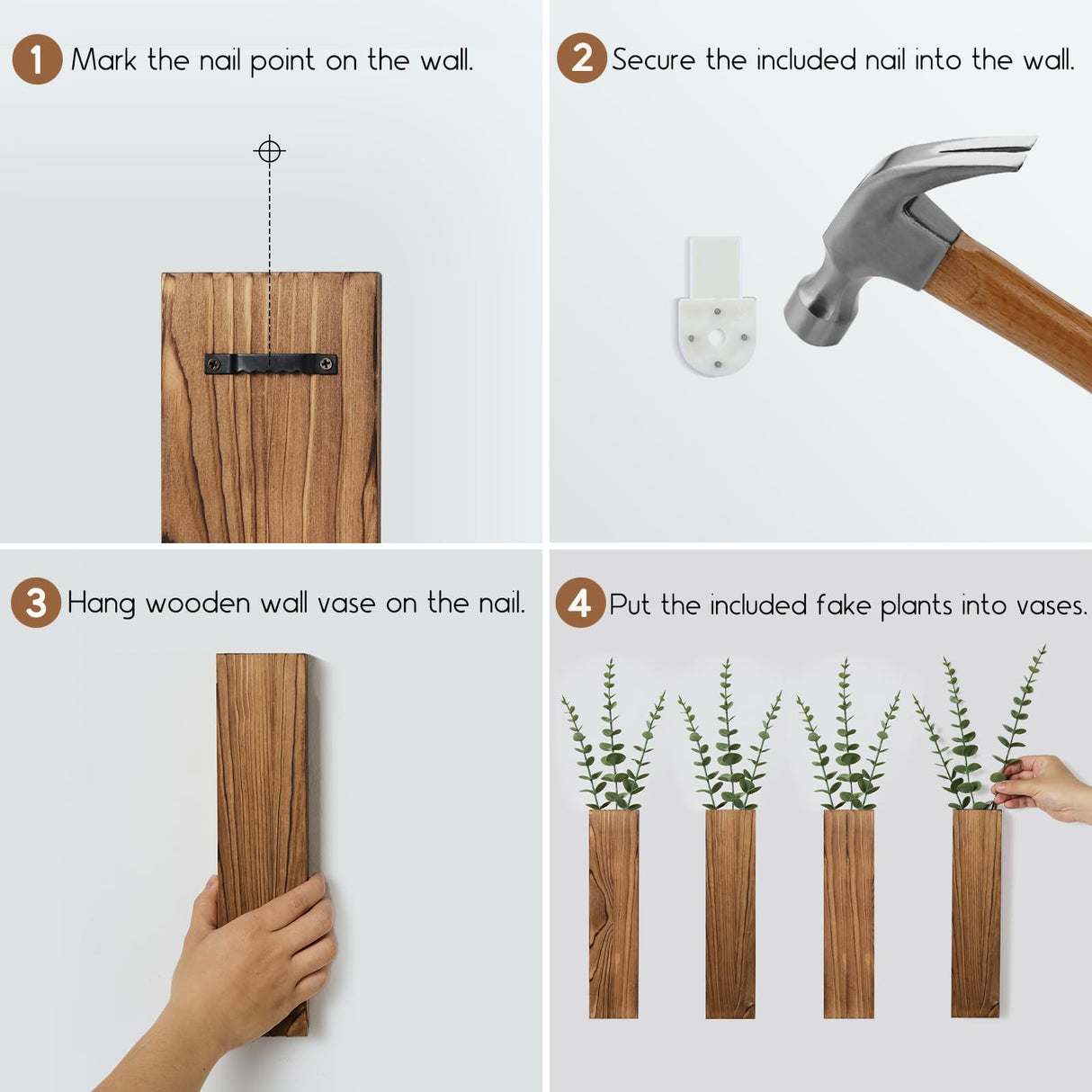 1 Mark the nail point on the wall.

2 Secure the included nail into the wall.

3 Hang wooden wall vase on the nail.

4 Put the included fake plants into vases.