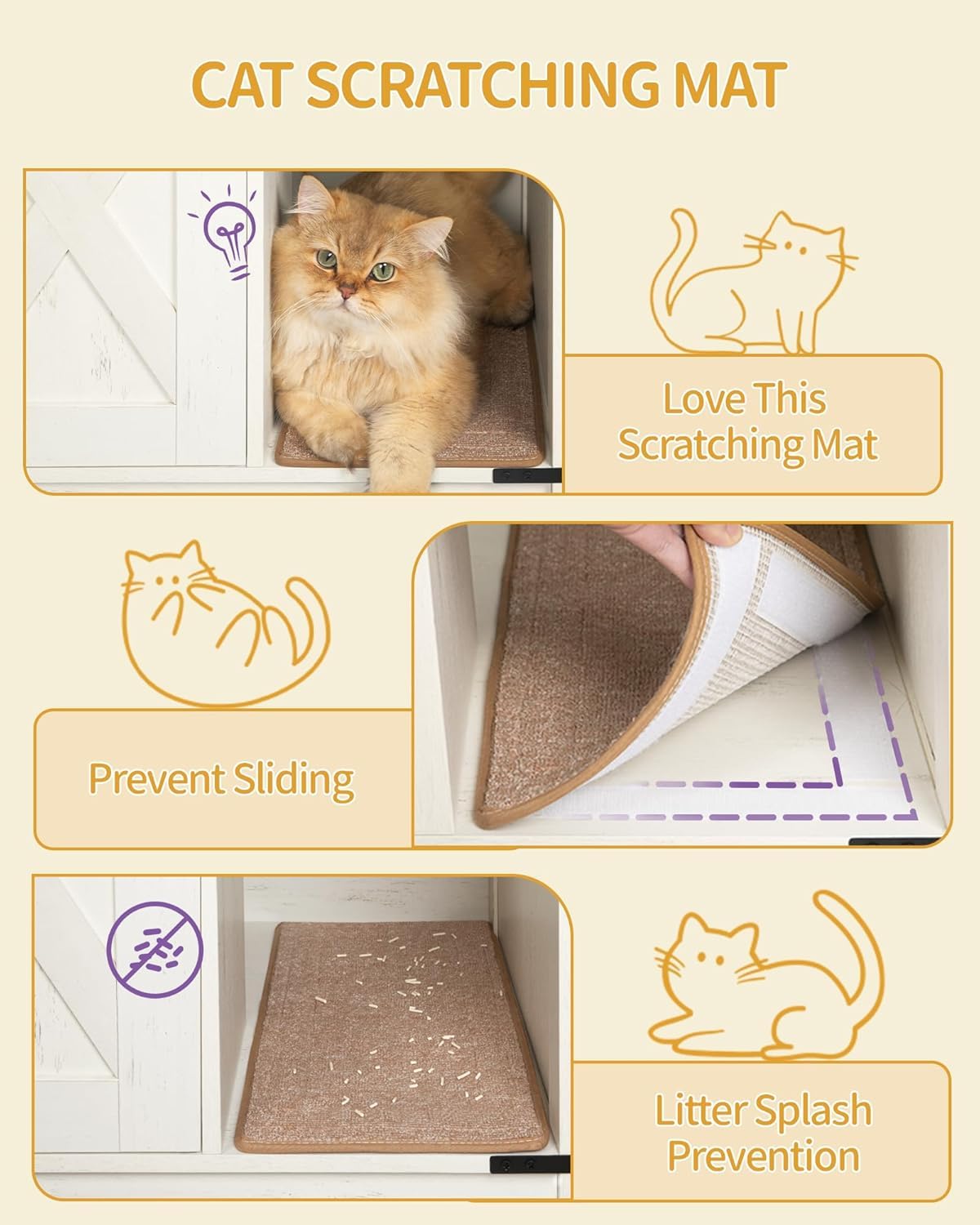 CAT SCRATCHING MAT

Love This Scratching Mat

Prevent Sliding

Litter Splash Prevention