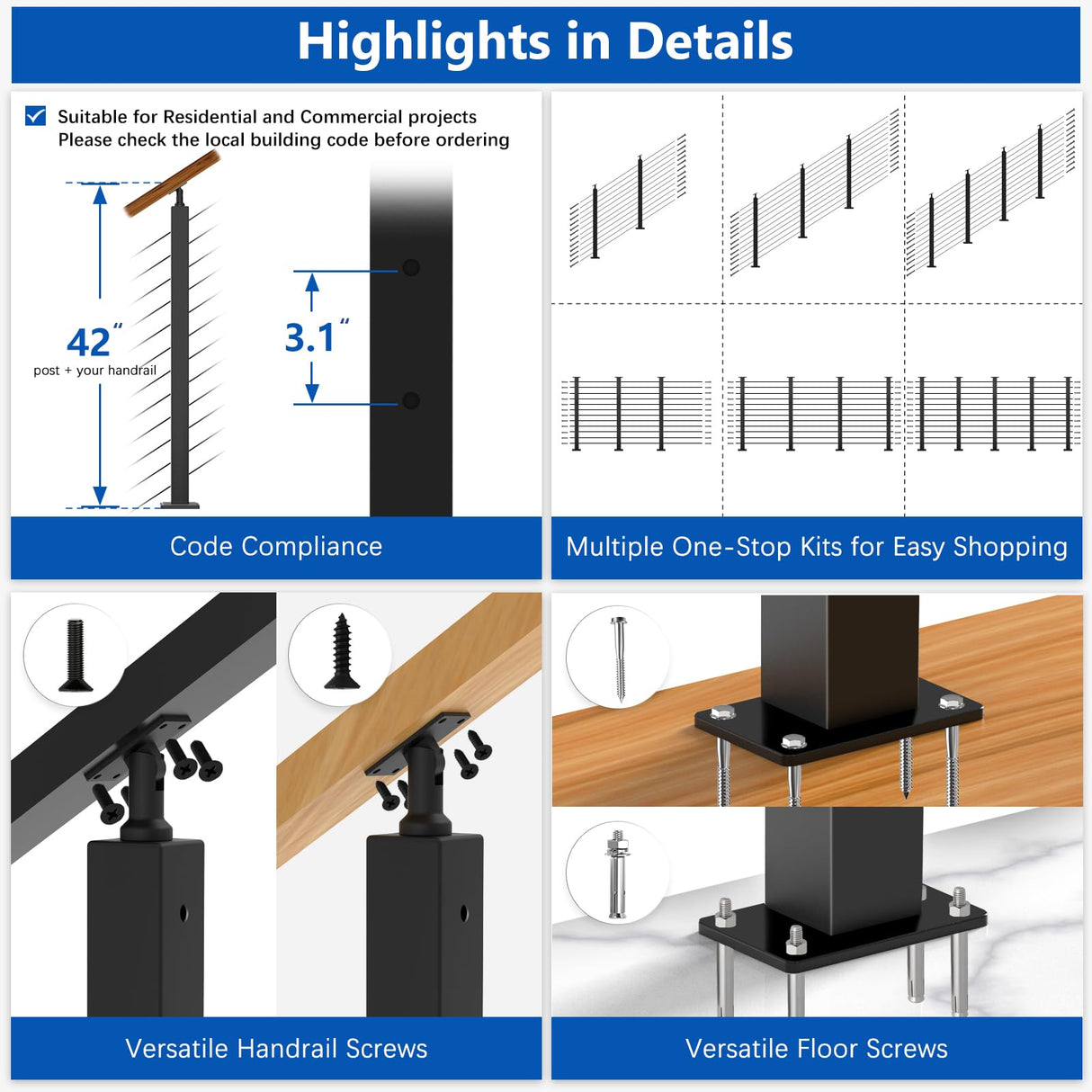 Highlights in Details

Suitable for Residential and Commercial projects
Please check the local building code before ordering

42"
post + your handrail

3.1"

Code Compliance

Multiple One-Stop Kits for Easy Shopping

Versatile Handrail Screws

Versatile Floor Screws