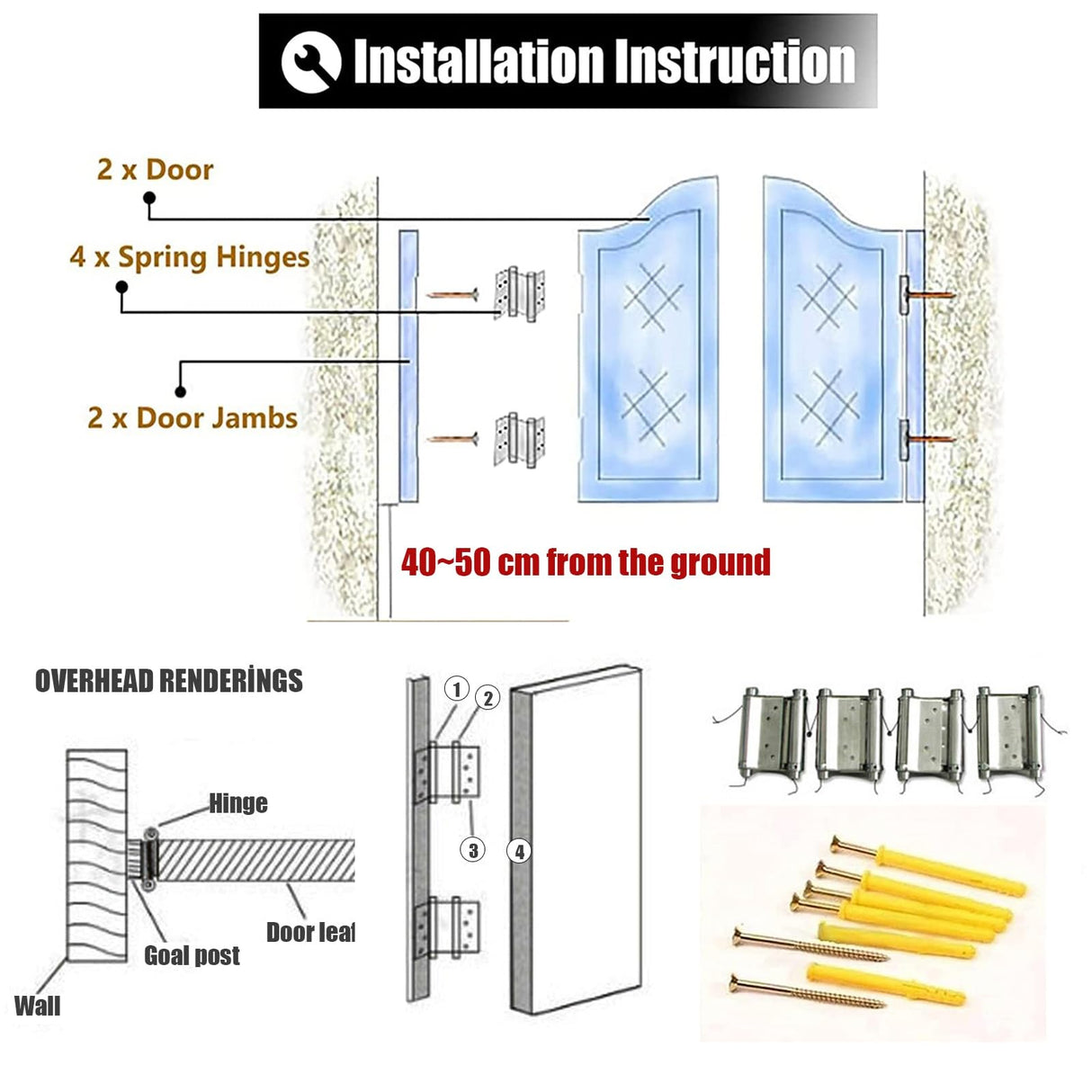 Installation Instruction

2 x Door

4 x Spring Hinges

2 x Door Jambs

40~50 cm from the ground

OVERHEAD RENDERİNGS

Hinge

Door leaf

Goal post

Wall

①
②
③
④