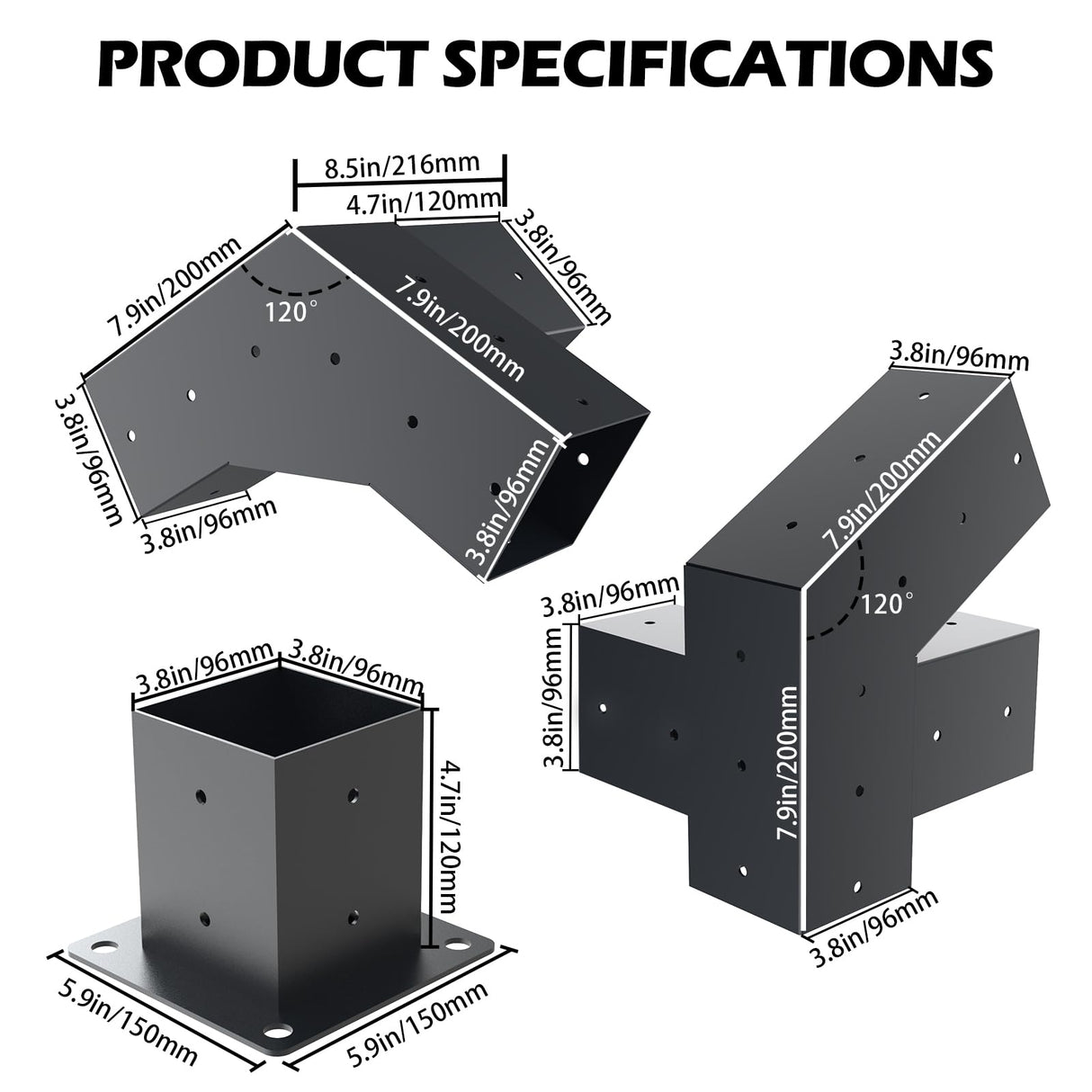 PRODUCT SPECIFICATIONS

8.5in/216mm
4.7in/120mm
3.8in/96mm
7.9in/200mm
120°
7.9in/200mm
3.8in/96mm
3.8in/96mm
3.8in/96mm

3.8in/96mm
7.9in/200mm
120°
3.8in/96mm
3.8in/96mm
7.9in/200mm
3.8in/96mm

3.8in/96mm
3.8in/96mm
4.7in/120mm
5.9in/150mm
5.9in/150mm