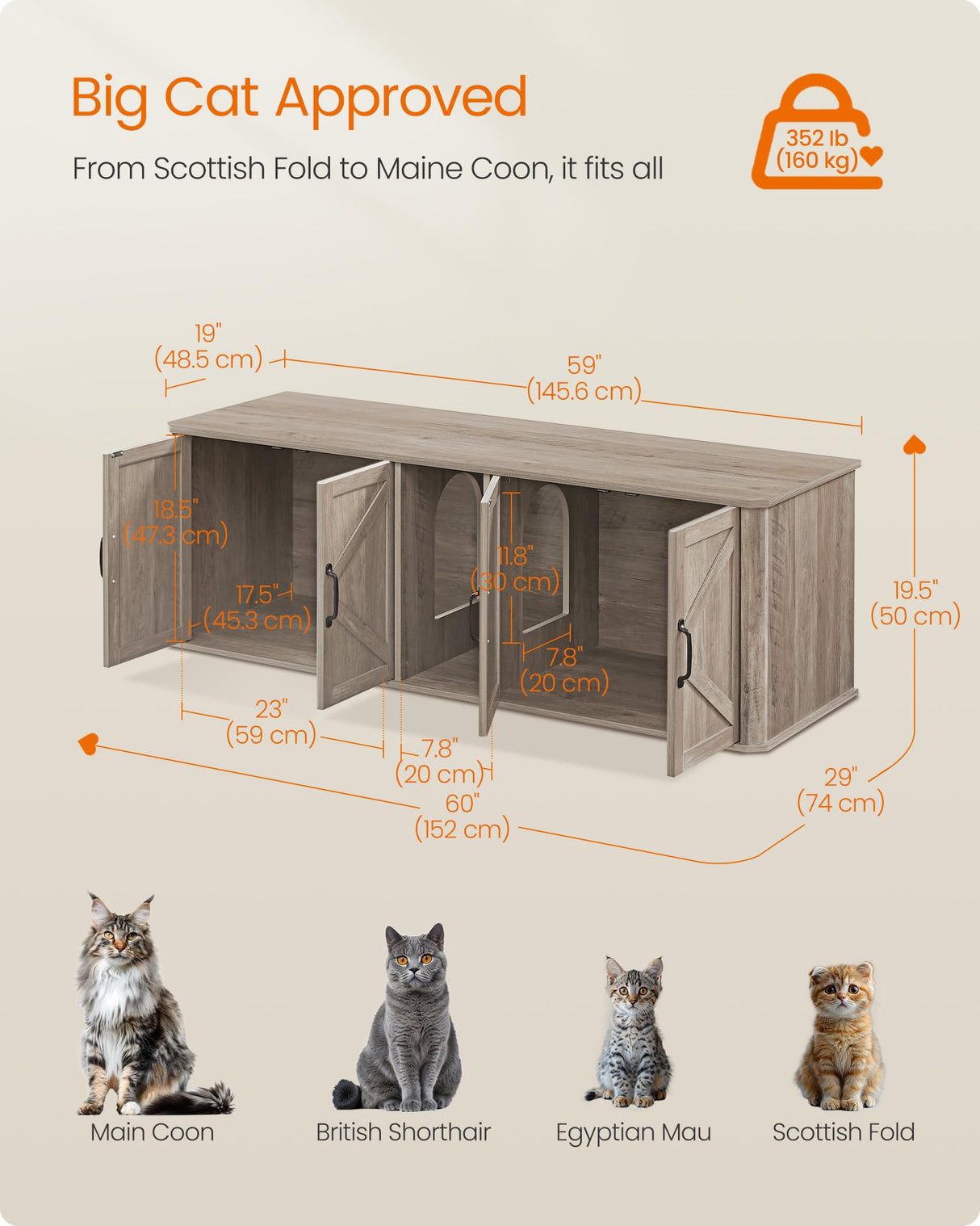 Big Cat Approved

From Scottish Fold to Maine Coon, it fits all

352 lb
(160 kg)

19"
(48.5 cm)

59"
(145.6 cm)

18.5"
(47.3 cm)

17.5"
(45.3 cm)

11.8"
(30 cm)

7.8"
(20 cm)

19.5"
(50 cm)

23"
(59 cm)

7.8"
(20 cm)

60"
(152 cm)

29"
(74 cm)

Main Coon

British Shorthair

Egyptian Mau

Scottish Fold