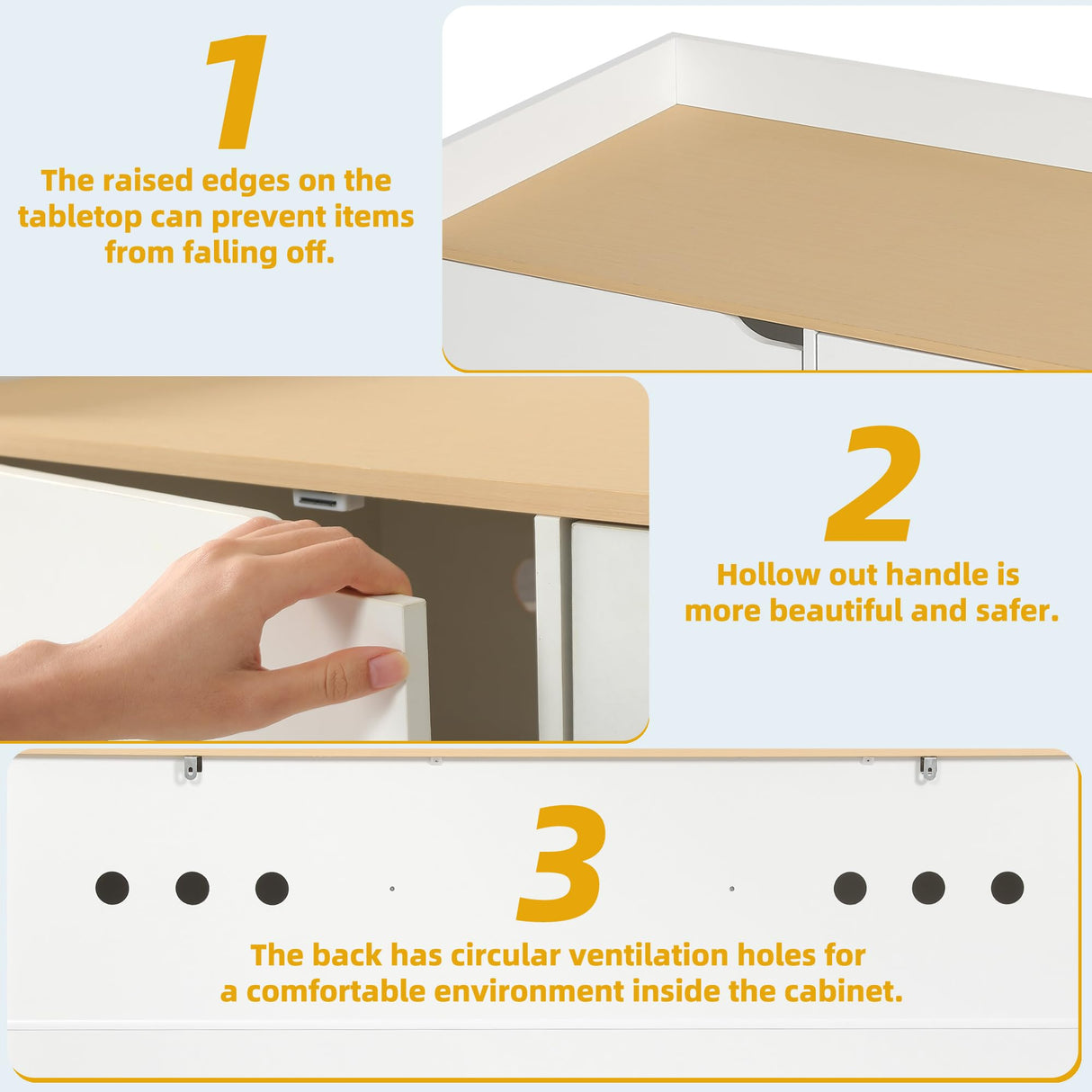 1

The raised edges on the tabletop can prevent items from falling off.

2

Hollow out handle is more beautiful and safer.

3

The back has circular ventilation holes for a comfortable environment inside the cabinet.