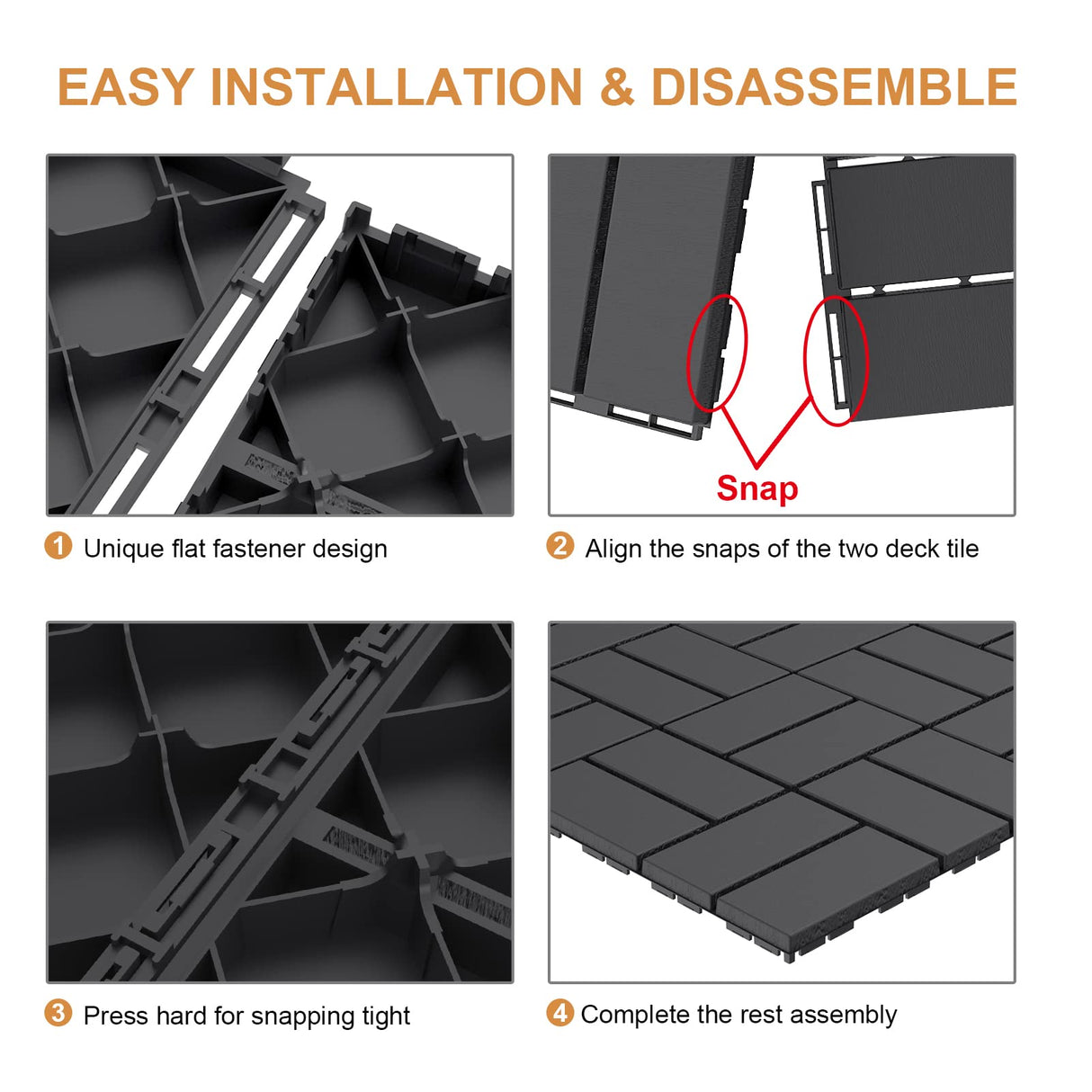 EASY INSTALLATION & DISASSEMBLE

Snap

1 Unique flat fastener design

2 Align the snaps of the two deck tile

3 Press hard for snapping tight

4 Complete the rest assembly