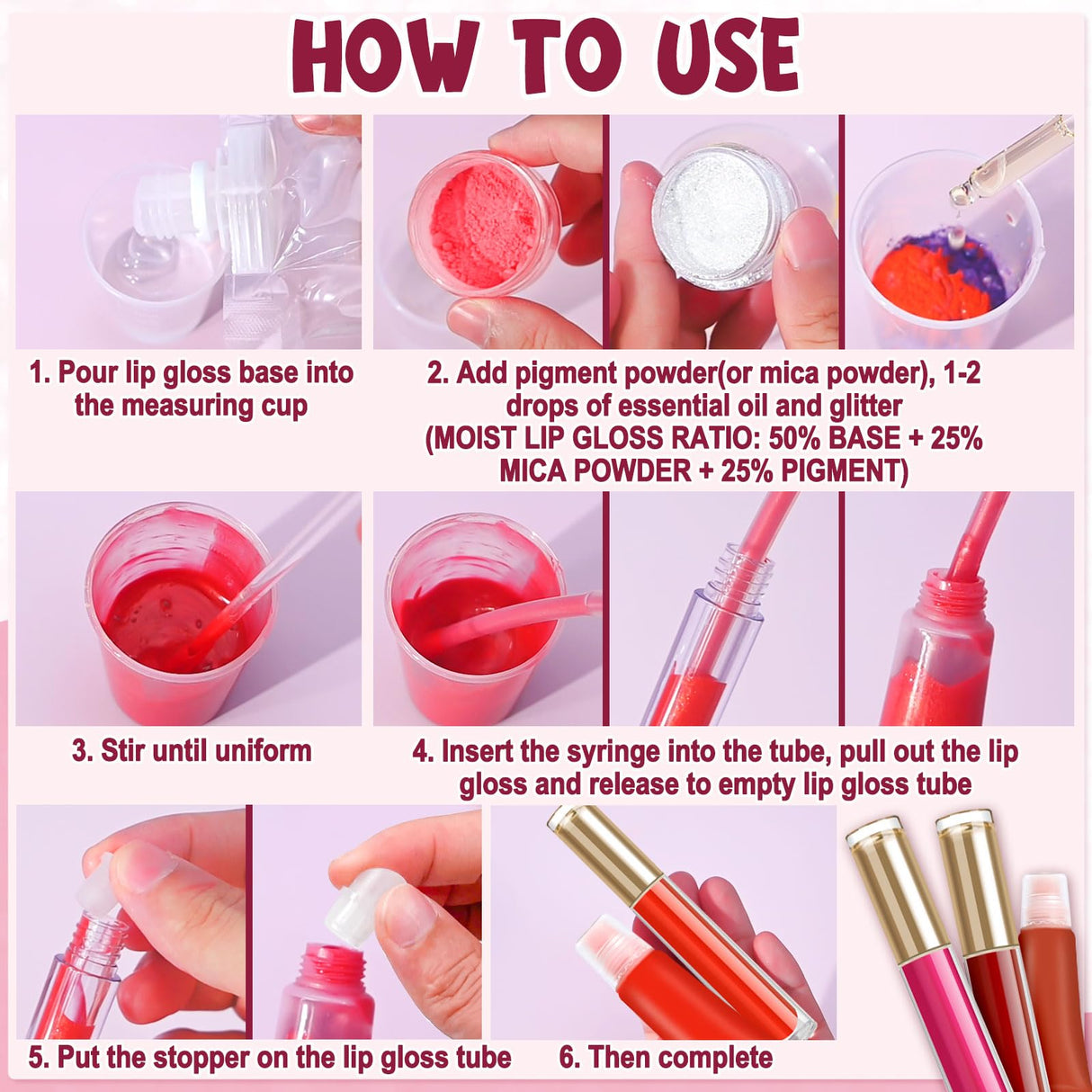 HOW TO USE

1. Pour lip gloss base into the measuring cup

2. Add pigment powder(or mica powder), 1-2 drops of essential oil and glitter (MOIST LIP GLOSS RATIO: 50% BASE + 25% MICA POWDER + 25% PIGMENT)

3. Stir until uniform

4. Insert the syringe into the tube, pull out the lip gloss and release to empty lip gloss tube

5. Put the stopper on the lip gloss tube

6. Then complete