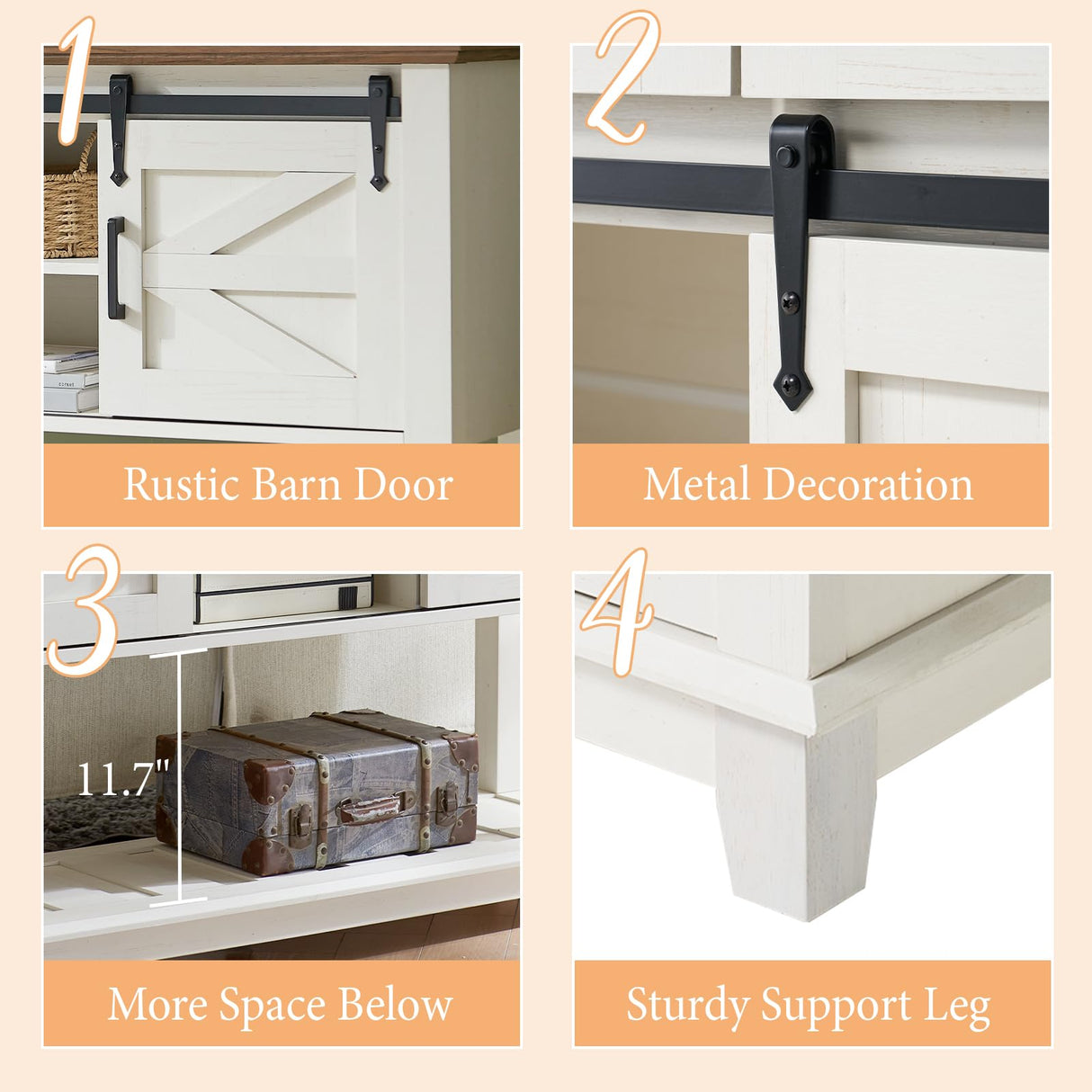 1

Rustic Barn Door

2

Metal Decoration

3

11.7"

More Space Below

4

Sturdy Support Leg