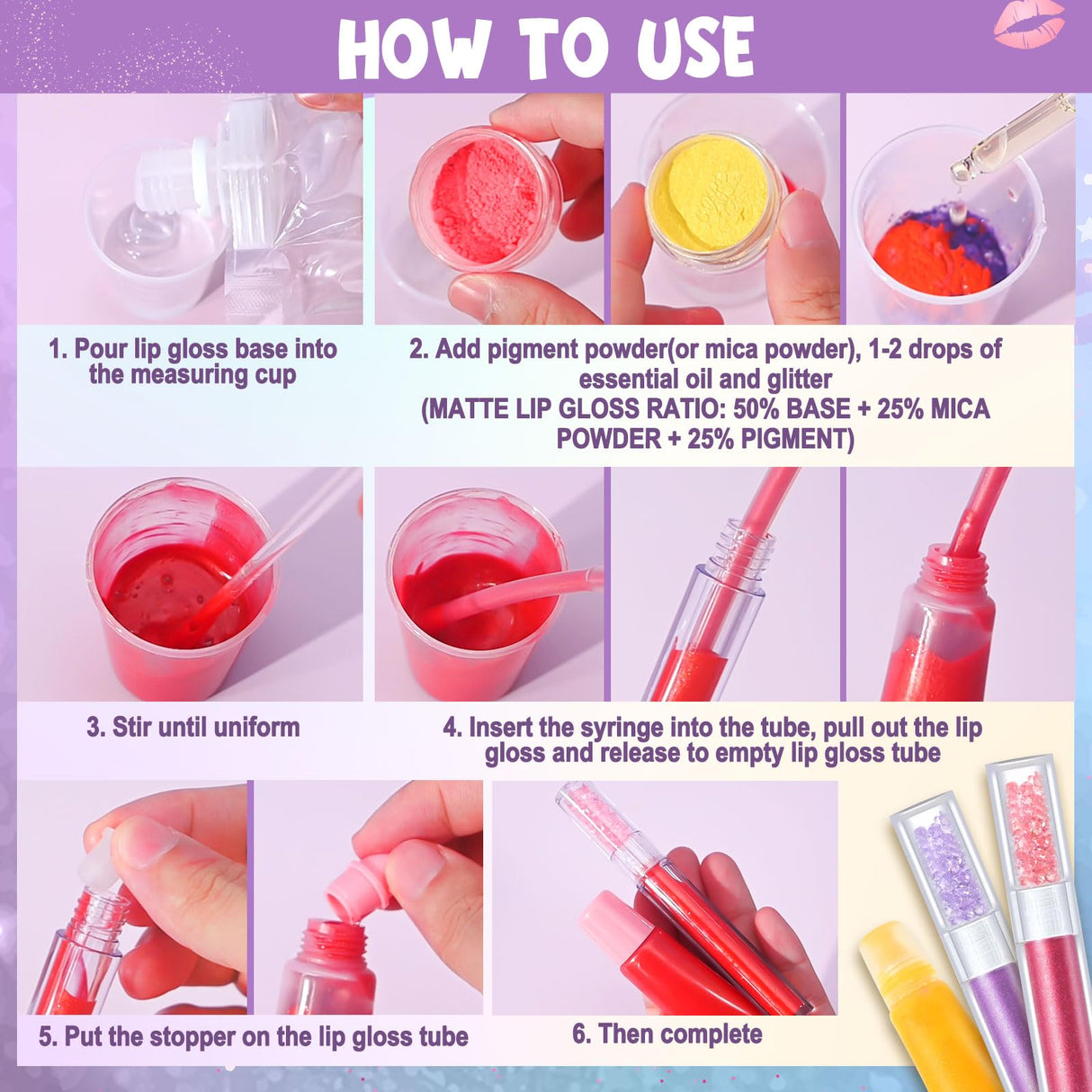 HOW TO USE

1. Pour lip gloss base into the measuring cup

2. Add pigment powder(or mica powder), 1-2 drops of essential oil and glitter (MATTE LIP GLOSS RATIO: 50% BASE + 25% MICA POWDER + 25% PIGMENT)

3. Stir until uniform

4. Insert the syringe into the tube, pull out the lip gloss and release to empty lip gloss tube

5. Put the stopper on the lip gloss tube

6. Then complete