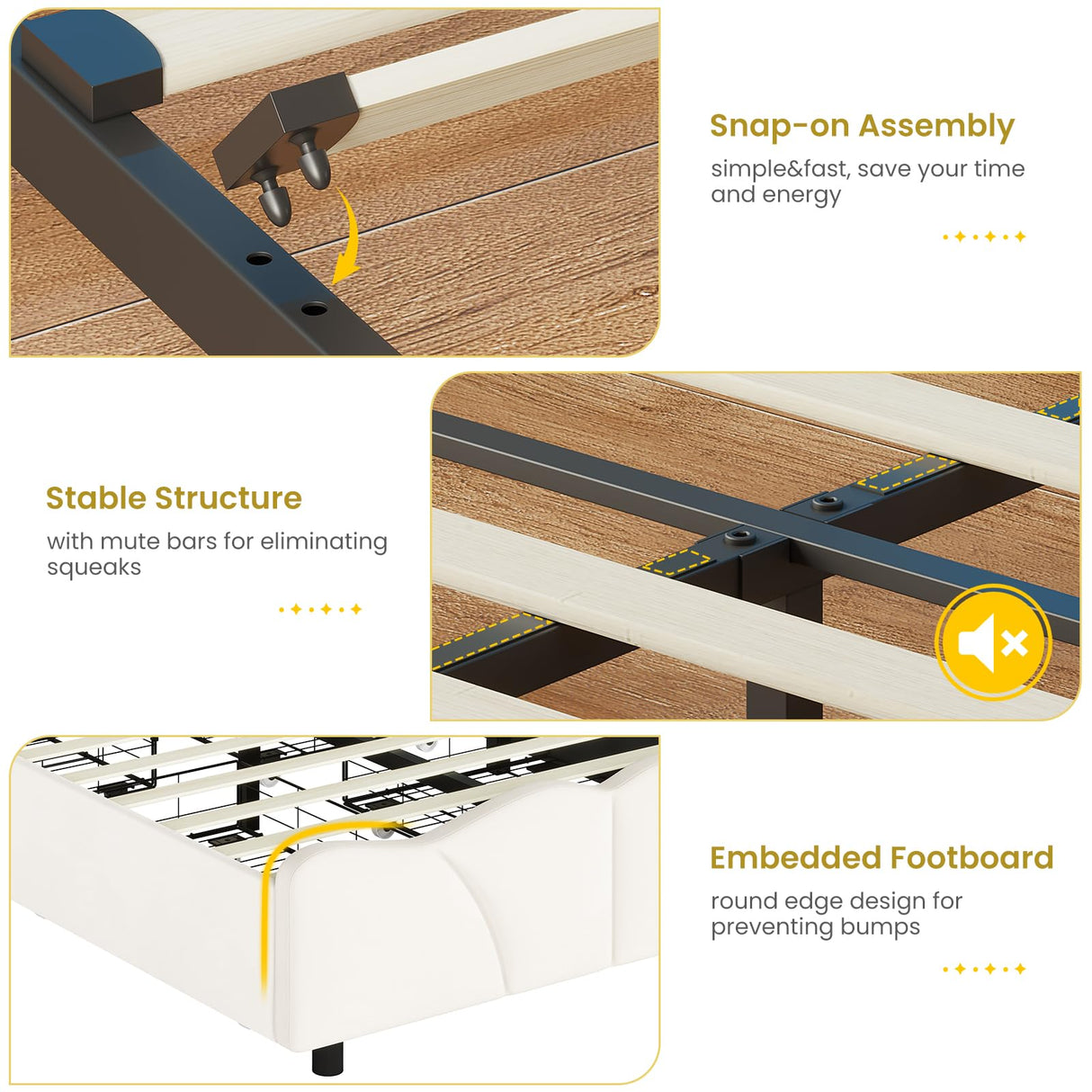 Snap-on Assembly
simple&fast, save your time and energy

Stable Structure
with mute bars for eliminating squeaks

Embedded Footboard
round edge design for preventing bumps