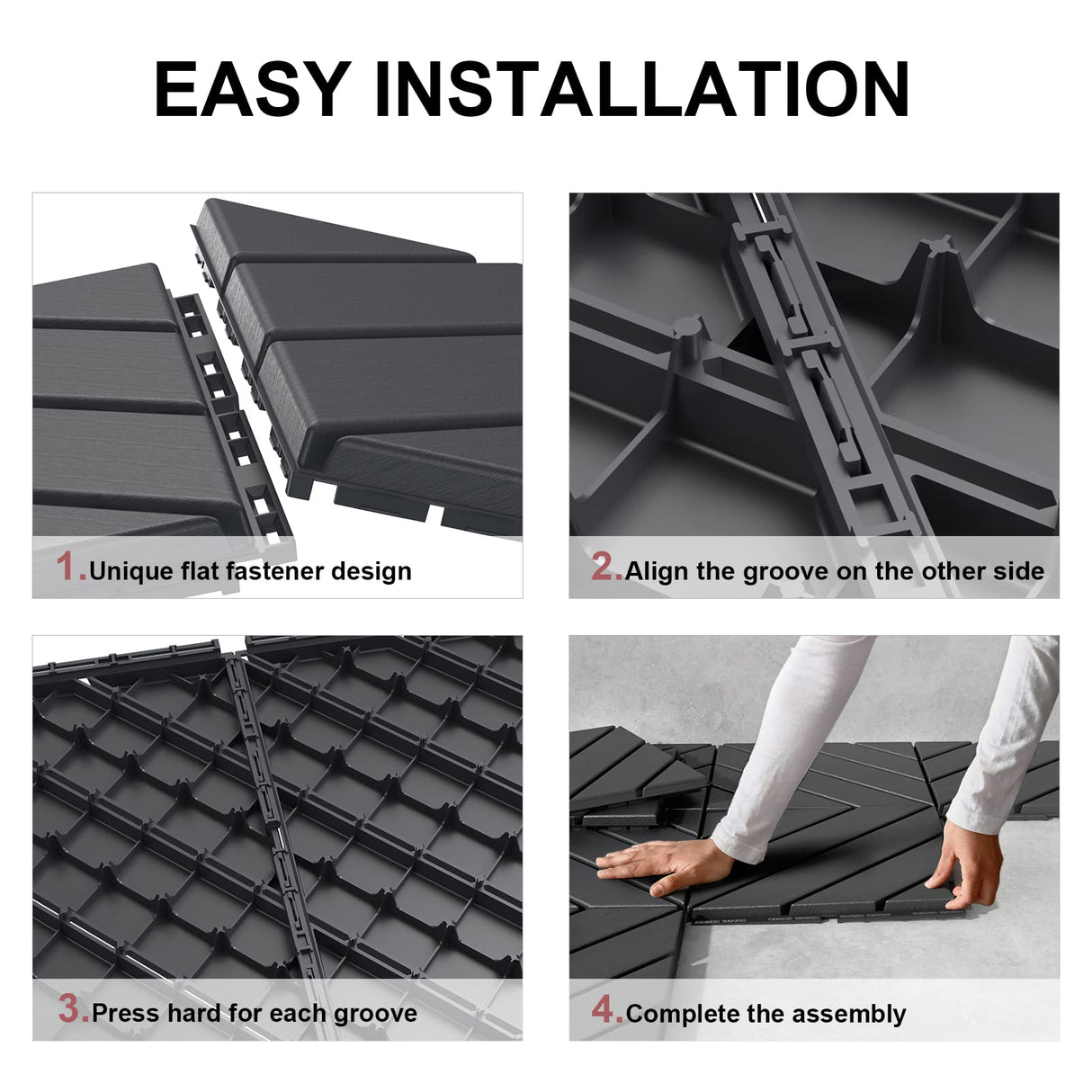 EASY INSTALLATION

1.Unique flat fastener design

2.Align the groove on the other side

3.Press hard for each groove

4.Complete the assembly