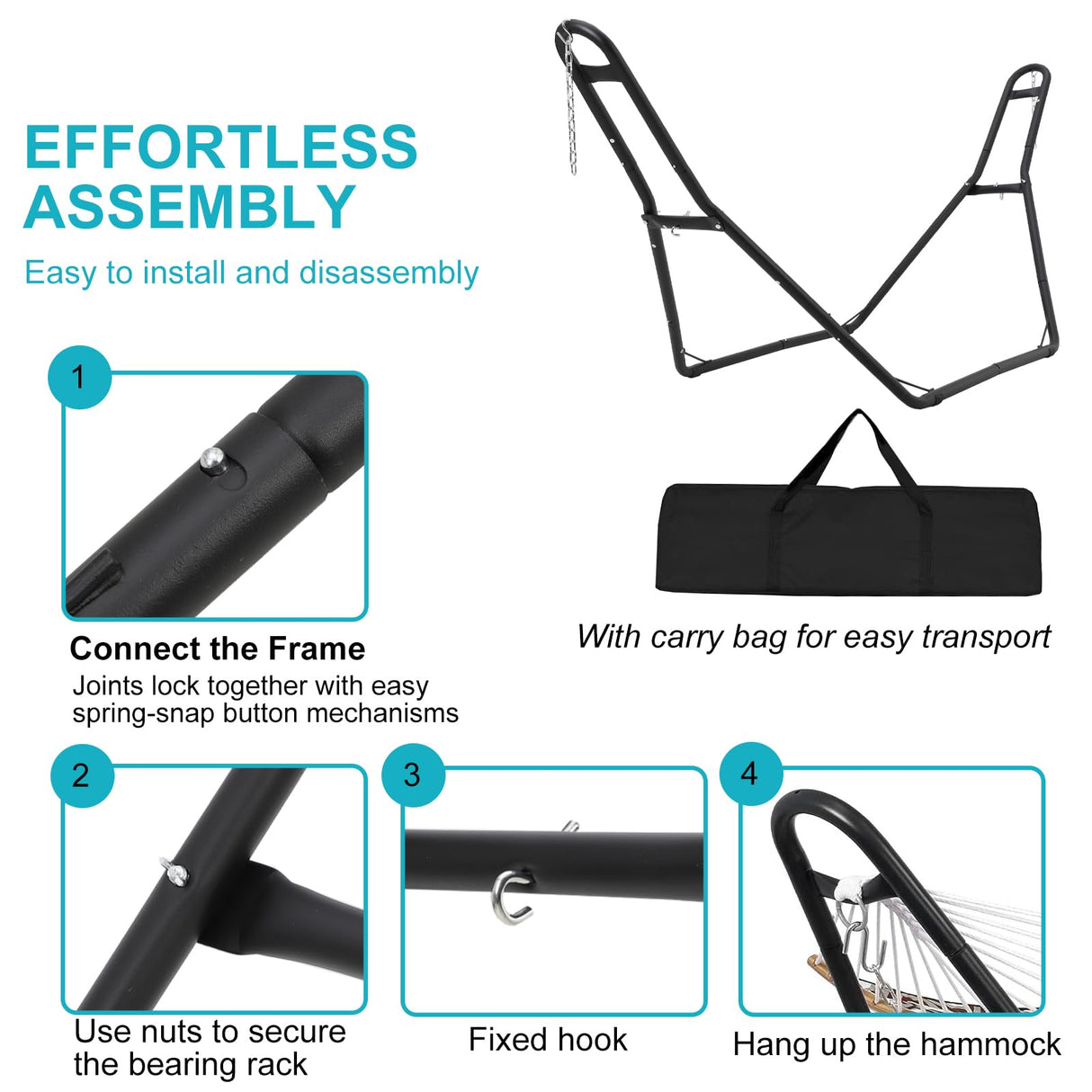 EFFORTLESS ASSEMBLY

Easy to install and disassembly

1

Connect the Frame

Joints lock together with easy spring-snap button mechanisms

With carry bag for easy transport

2

Use nuts to secure the bearing rack

3

Fixed hook

4

Hang up the hammock