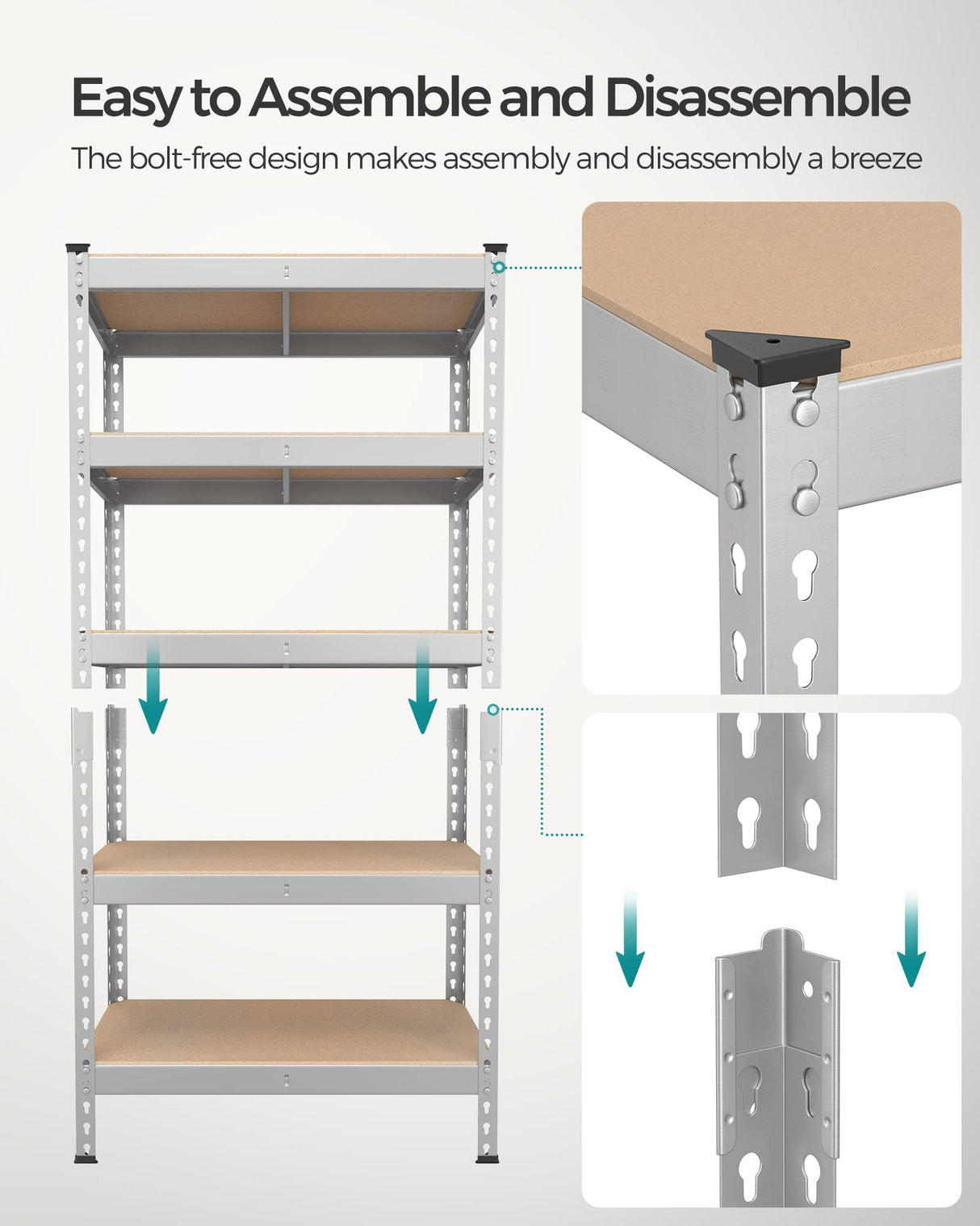 Easy to Assemble and Disassemble

The bolt-free design makes assembly and disassembly a breeze