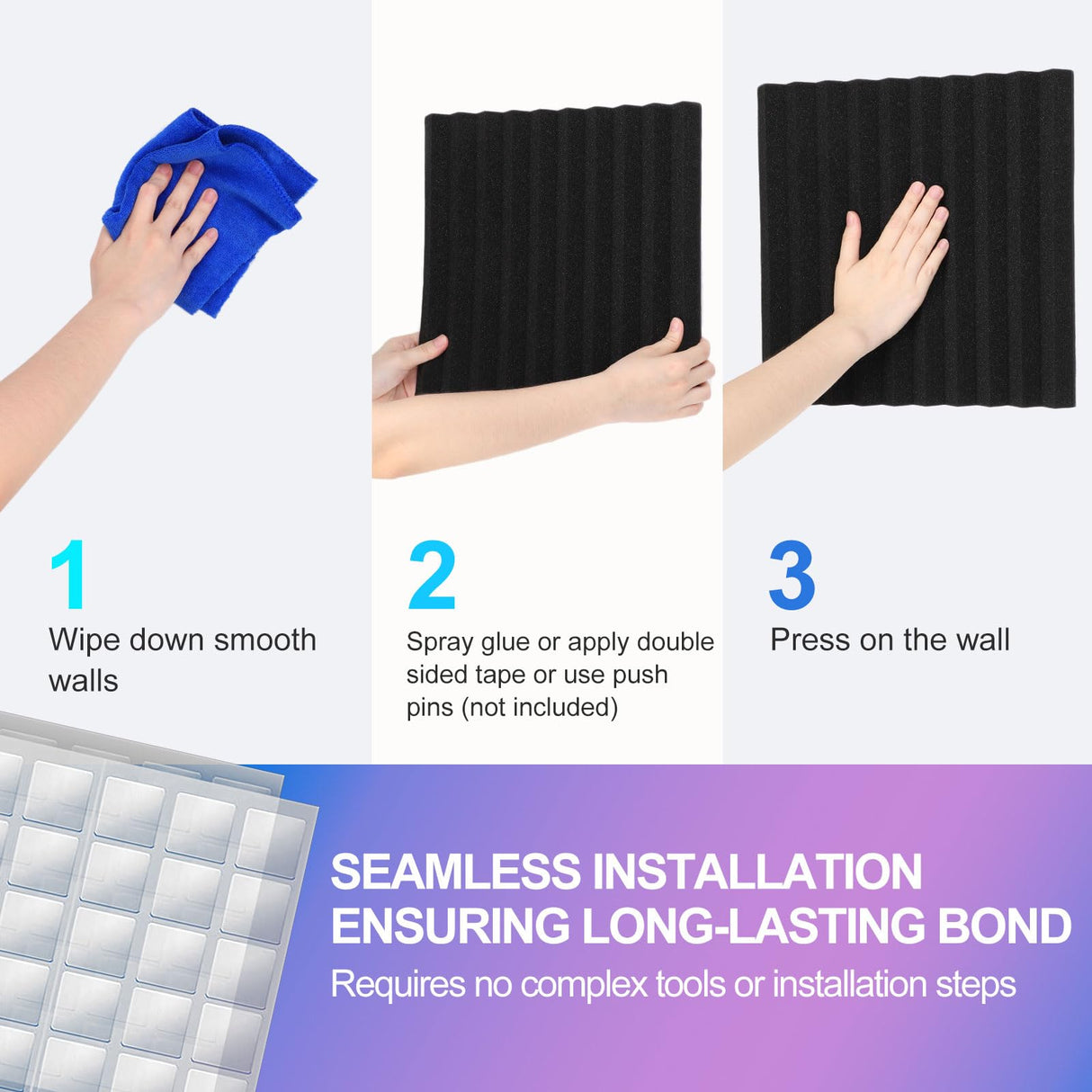 1
Wipe down smooth walls

2
Spray glue or apply double sided tape or use push pins (not included)

3
Press on the wall

SEAMLESS INSTALLATION ENSURING LONG-LASTING BOND
Requires no complex tools or installation steps