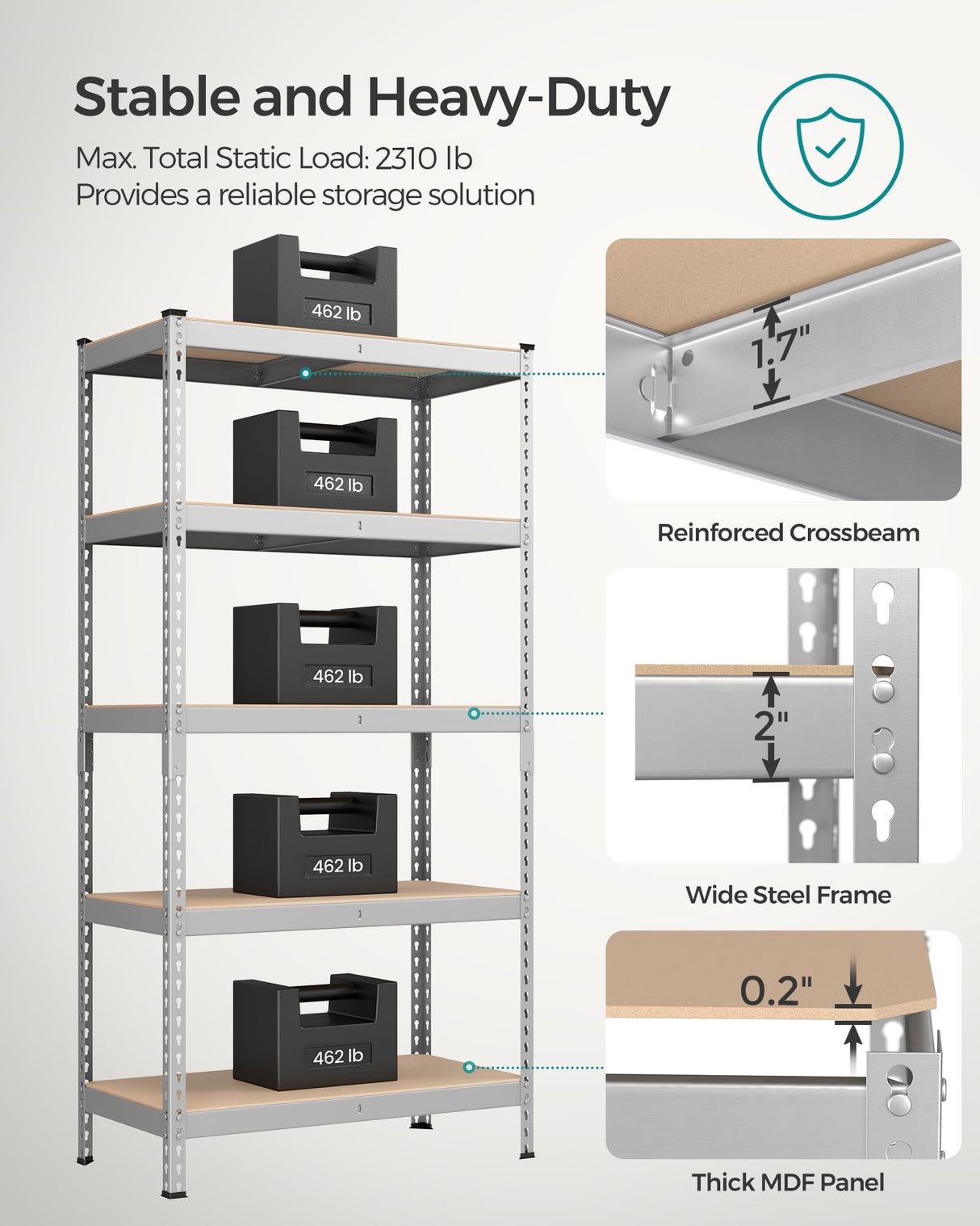 Stable and Heavy-Duty

Max. Total Static Load: 2310 lb
Provides a reliable storage solution

462 lb

462 lb

462 lb

462 lb

462 lb

1.7"

Reinforced Crossbeam

2"

Wide Steel Frame

0.2"

Thick MDF Panel