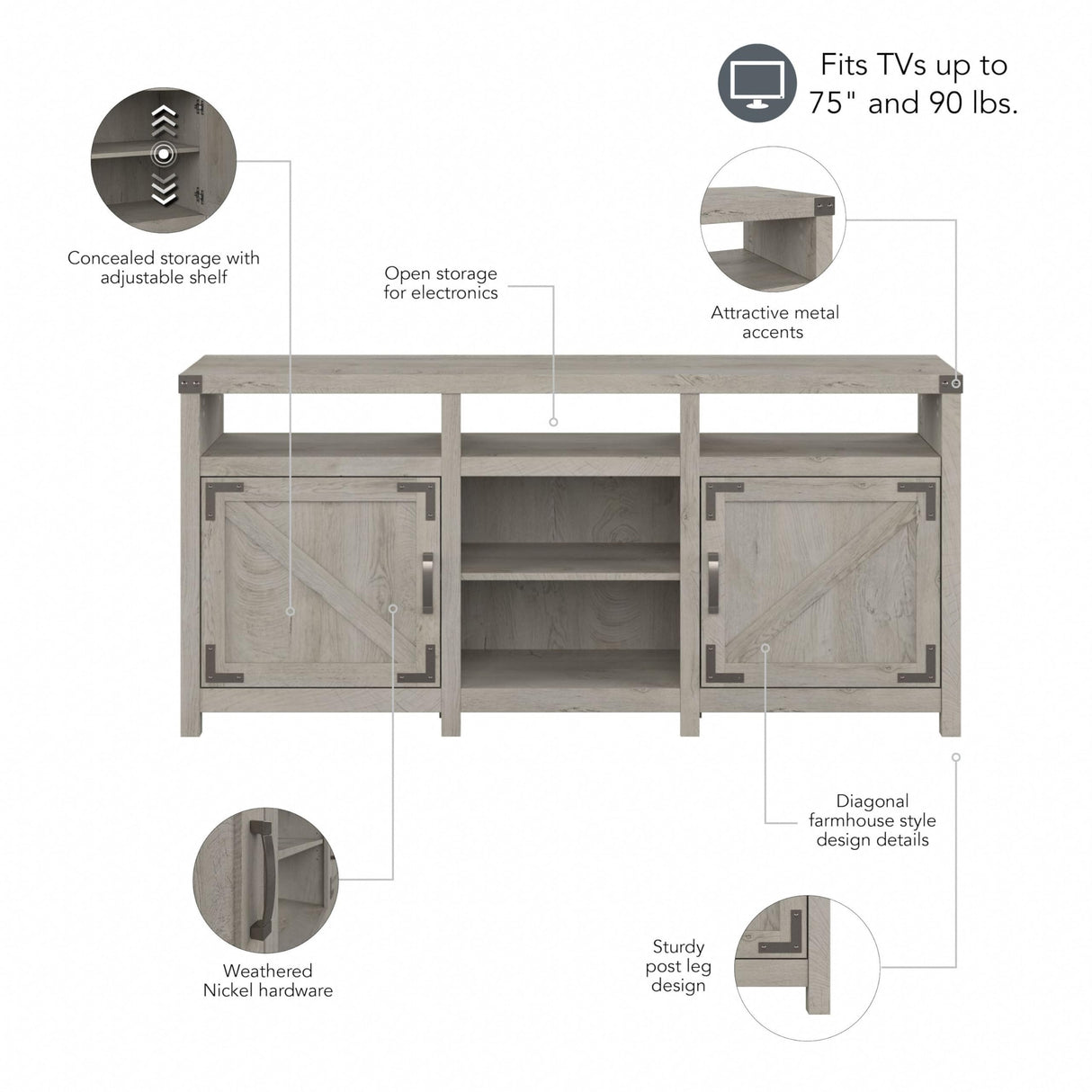 Fits TVs up to 75" and 90 lbs.

Concealed storage with adjustable shelf

Open storage for electronics

Attractive metal accents

Diagonal farmhouse style design details

Weathered Nickel hardware

Sturdy post leg design