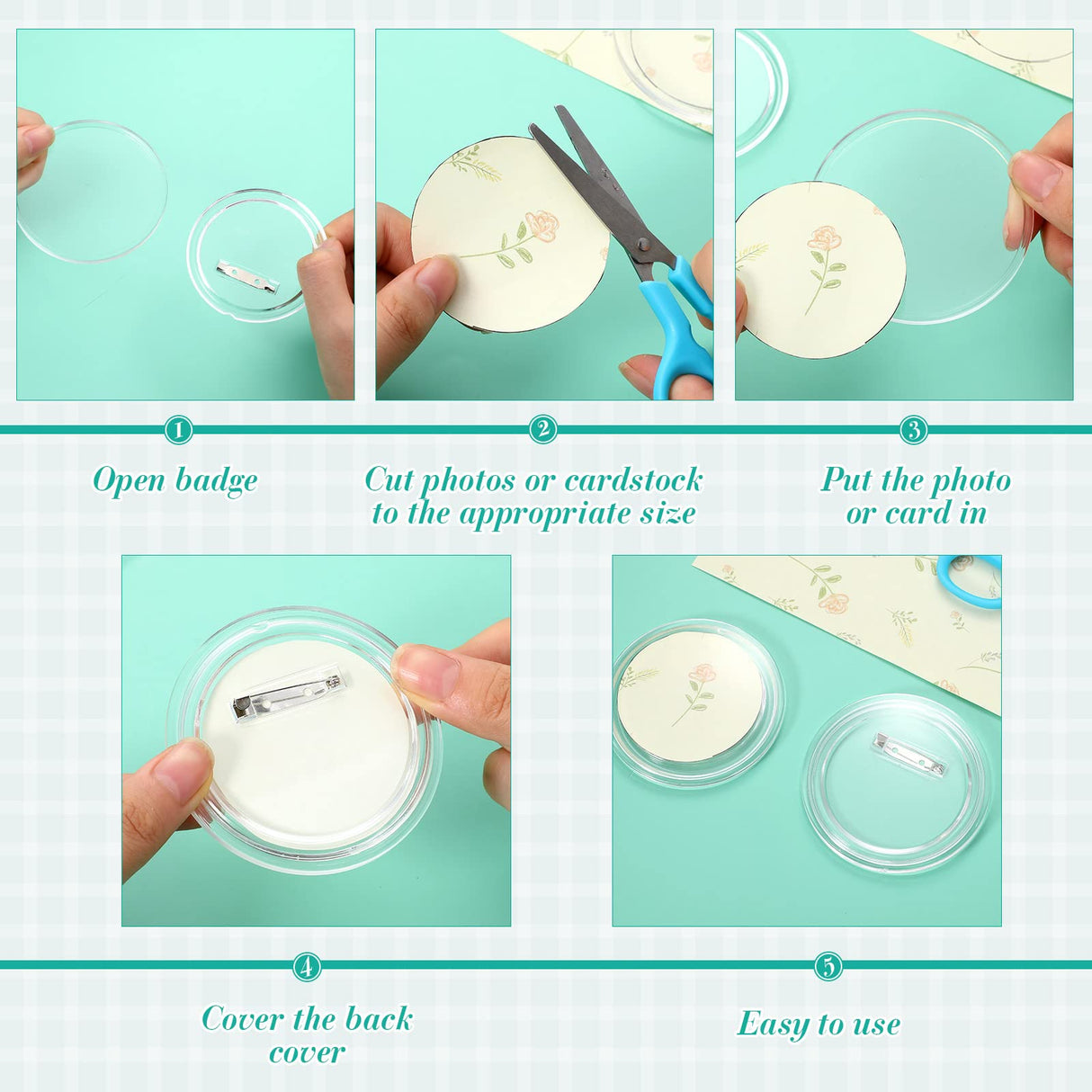 1

Open badge

2

Cut photos or cardstock to the appropriate size

3

Put the photo or card in

4

Cover the back cover

5

Easy to use