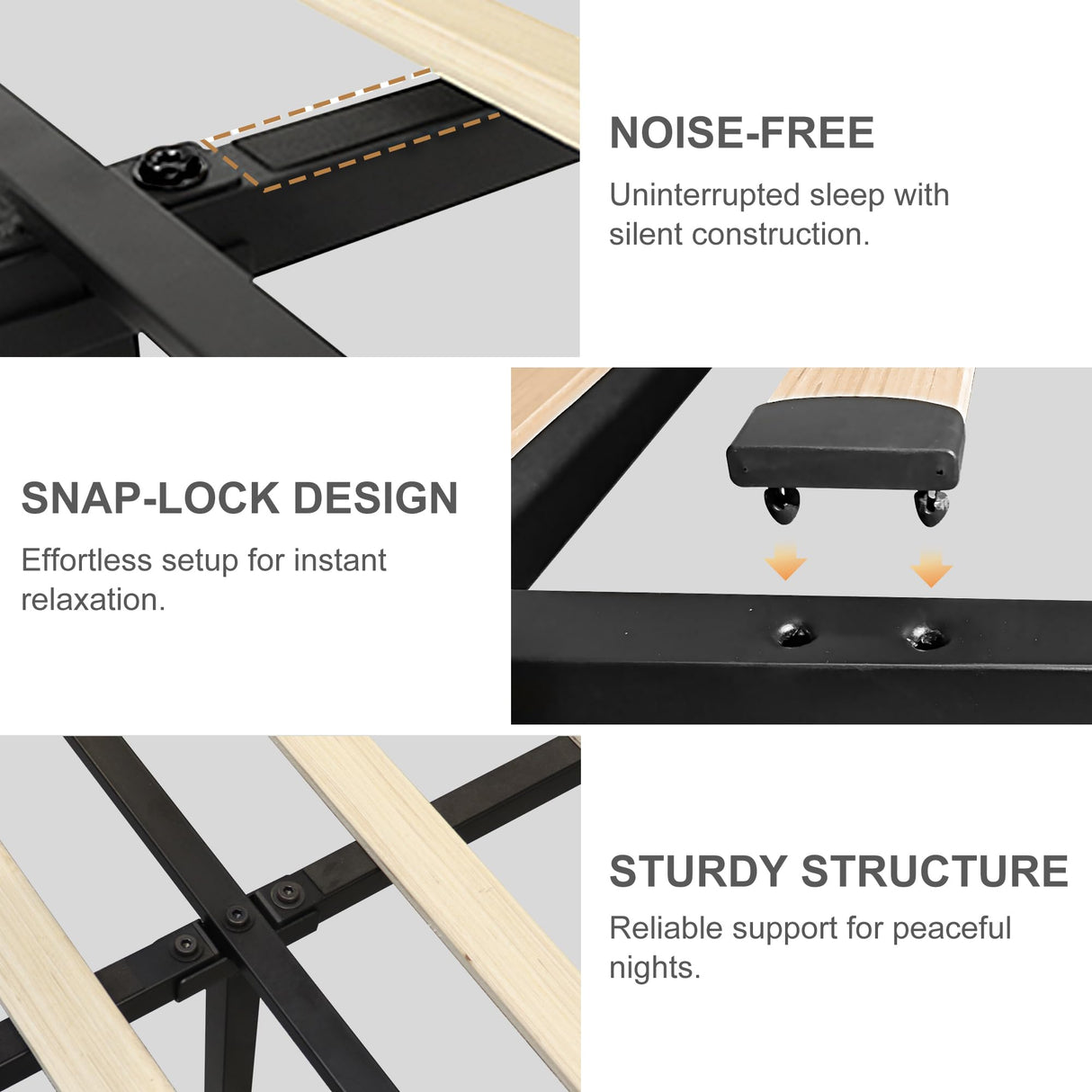 NOISE-FREE

Uninterrupted sleep with silent construction.

SNAP-LOCK DESIGN

Effortless setup for instant relaxation.

STURDY STRUCTURE

Reliable support for peaceful nights.