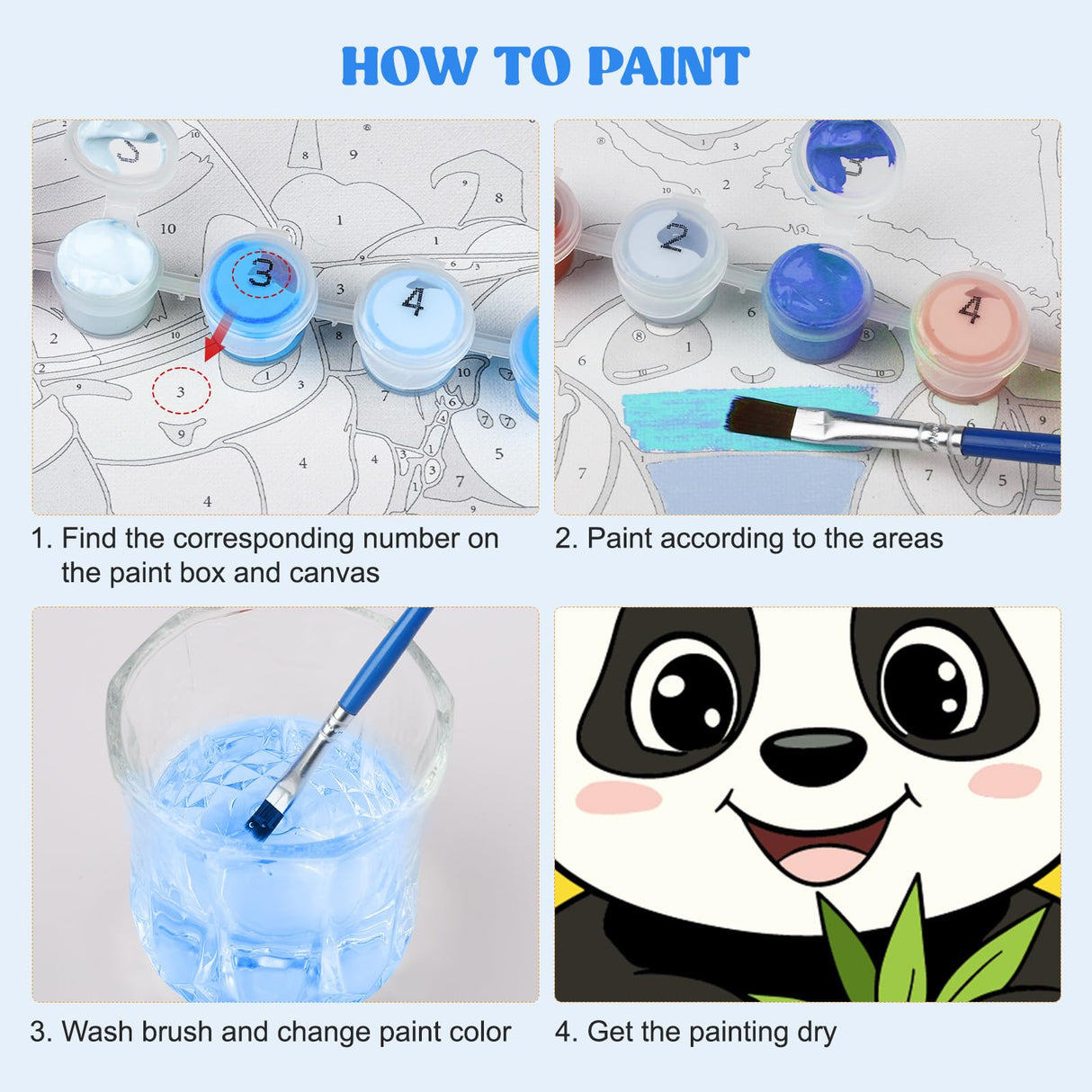 HOW TO PAINT

1. Find the corresponding number on the paint box and canvas

2. Paint according to the areas

3. Wash brush and change paint color

4. Get the painting dry