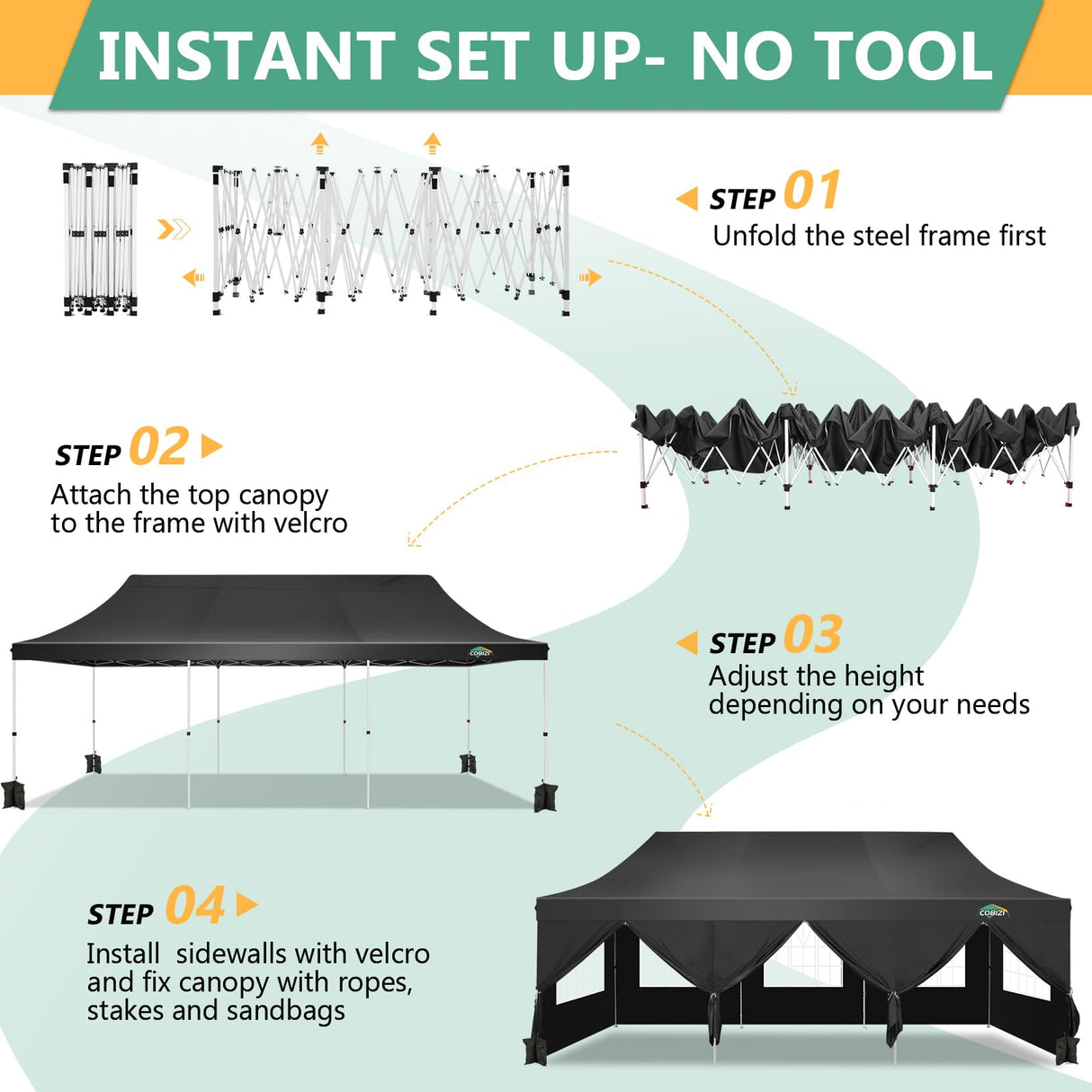 INSTANT SET UP- NO TOOL

STEP 01
Unfold the steel frame first

STEP 02
Attach the top canopy to the frame with velcro

COBIZI

STEP 03
Adjust the height depending on your needs

STEP 04
Install  sidewalls with velcro and fix canopy with ropes, stakes and sandbags

COBIZI