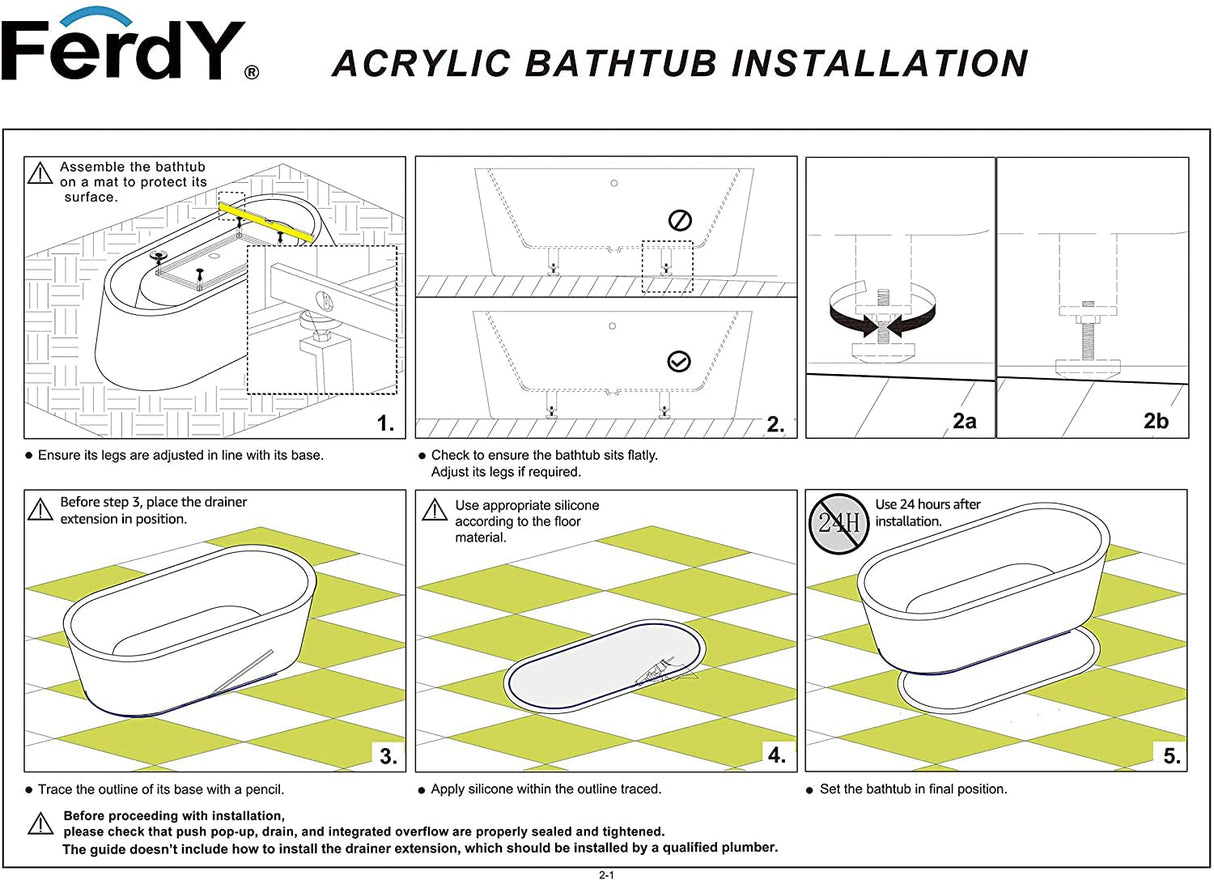 FerdY®

ACRYLIC BATHTUB INSTALLATION

Assemble the bathtub on a mat to protect its surface.

1.

● Ensure its legs are adjusted in line with its base.

2.

● Check to ensure the bathtub sits flatly. Adjust its legs if required.

2a

2b

Before step 3, place the drainer extension in position.

3.

● Trace the outline of its base with a pencil.

Use appropriate silicone according to the floor material.

4.

● Apply silicone within the outline traced.

24H

Use 24 hours after installation.

5.

● Set the bathtub in final position.

Before proceeding with installation, please check that push pop-up, drain, and integrated overflow are properly sealed and tightened.
The guide doesn't include how to install the drainer extension, which should be installed by a qualified plumber.

2-1