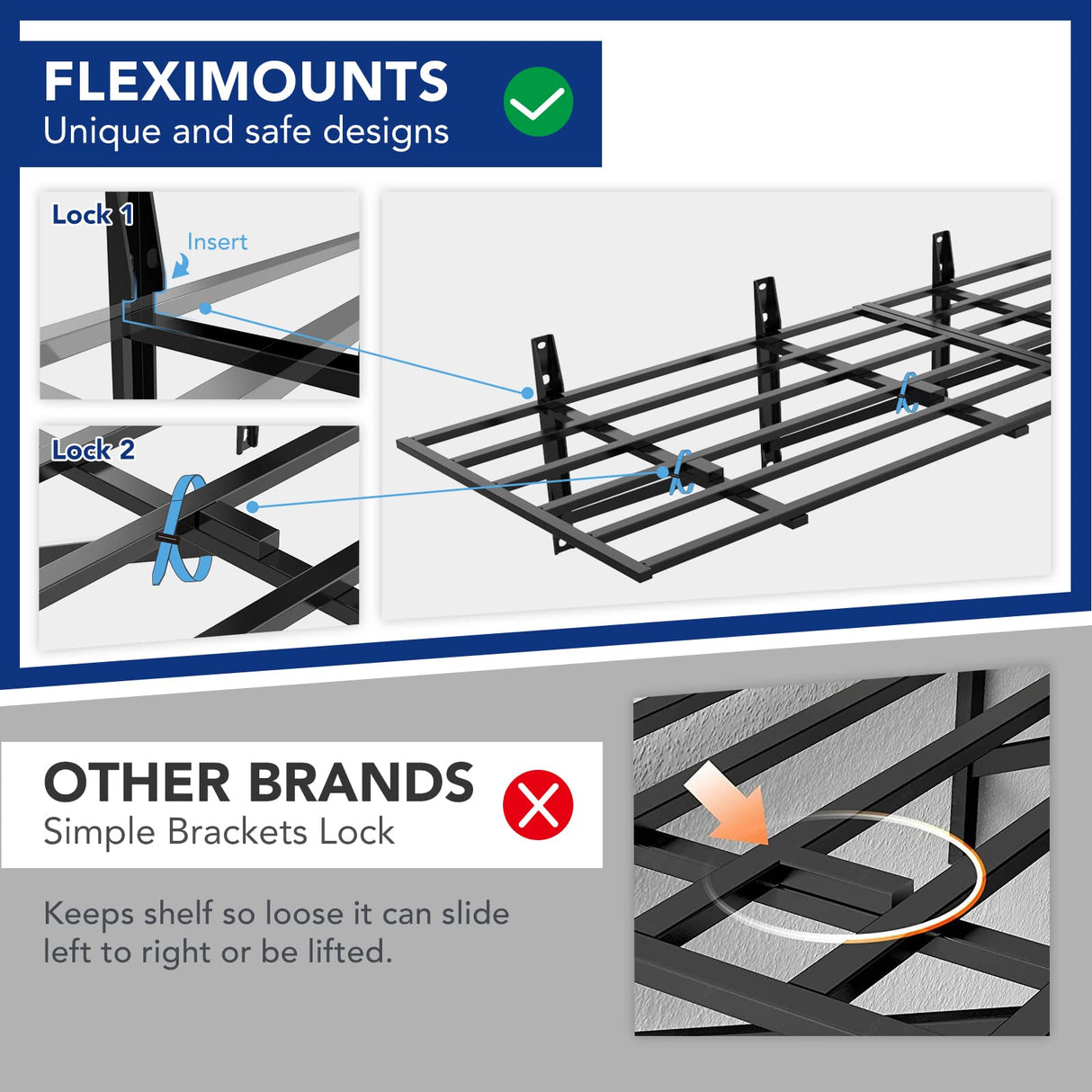 FLEXIMOUNTS
Unique and safe designs

Lock 1
Insert

Lock 2

OTHER BRANDS
Simple Brackets Lock

Keeps shelf so loose it can slide left to right or be lifted.