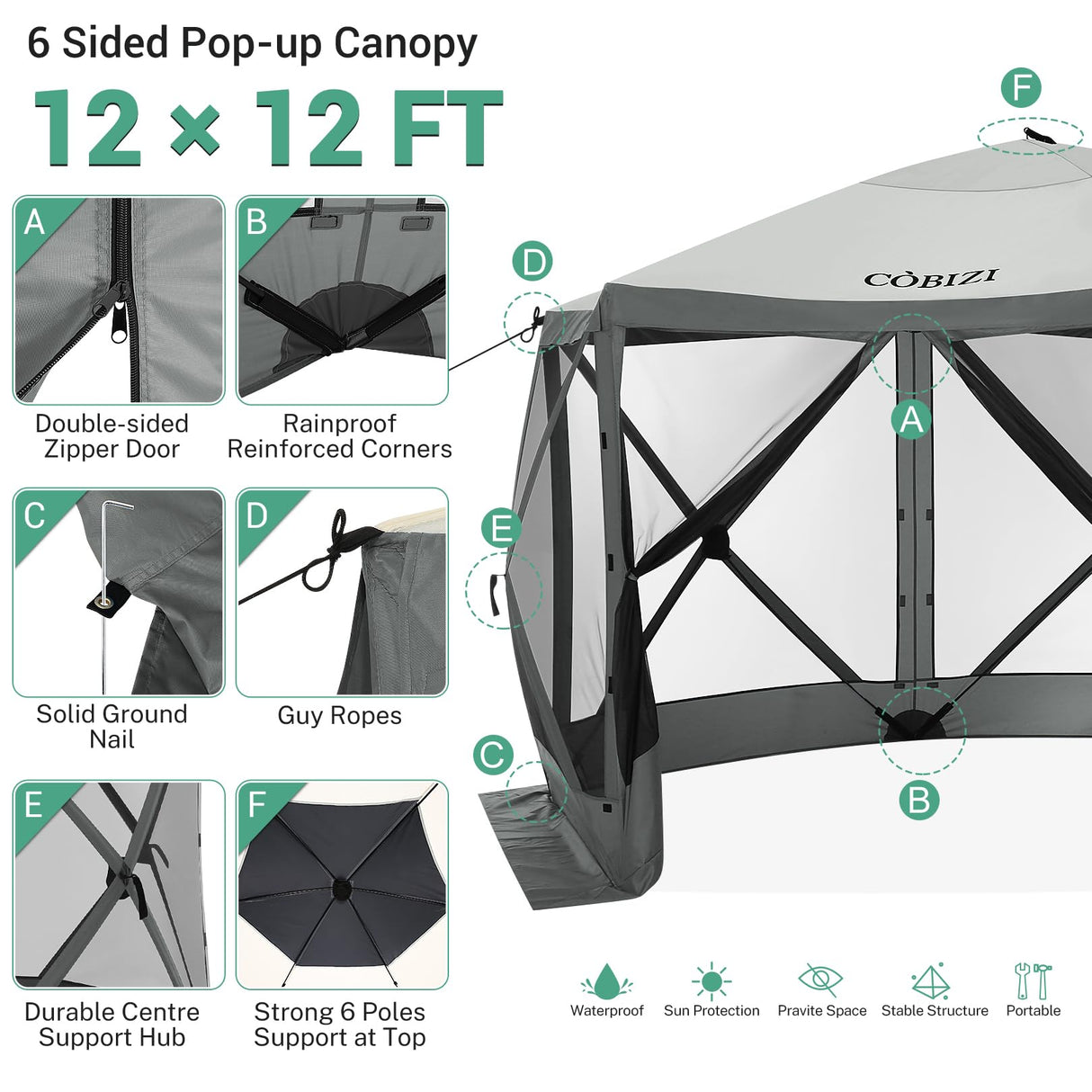 6 Sided Pop-up Canopy

12 × 12 FT

A
Double-sided Zipper Door

B
Rainproof Reinforced Corners

C
Solid Ground Nail

D
Guy Ropes

E
Durable Centre Support Hub

F
Strong 6 Poles Support at Top

F

D

CÒBIZI

A

E

C

B

Waterproof

Sun Protection

Pravite Space

Stable Structure

Portable