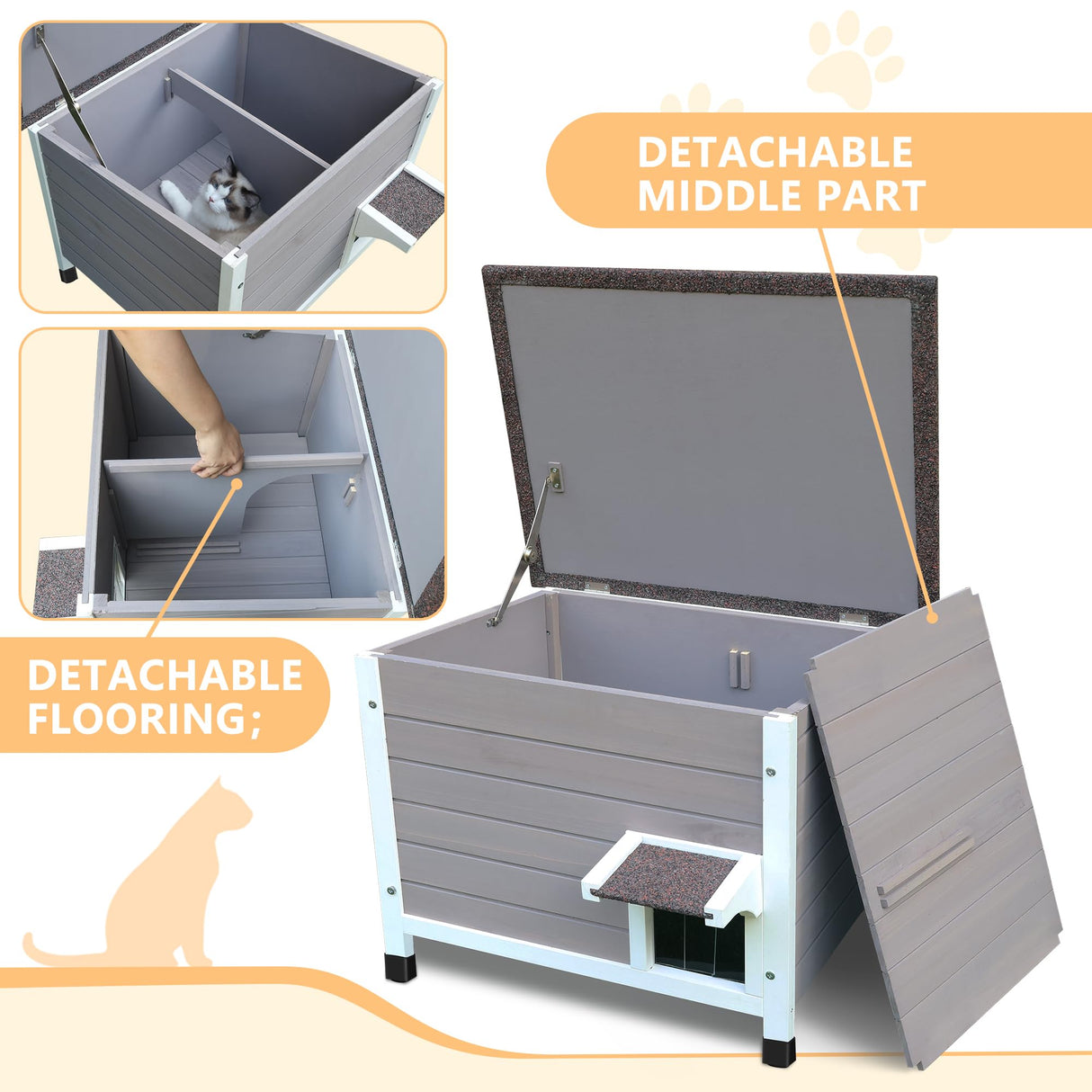 DETACHABLE MIDDLE PART

DETACHABLE FLOORING;