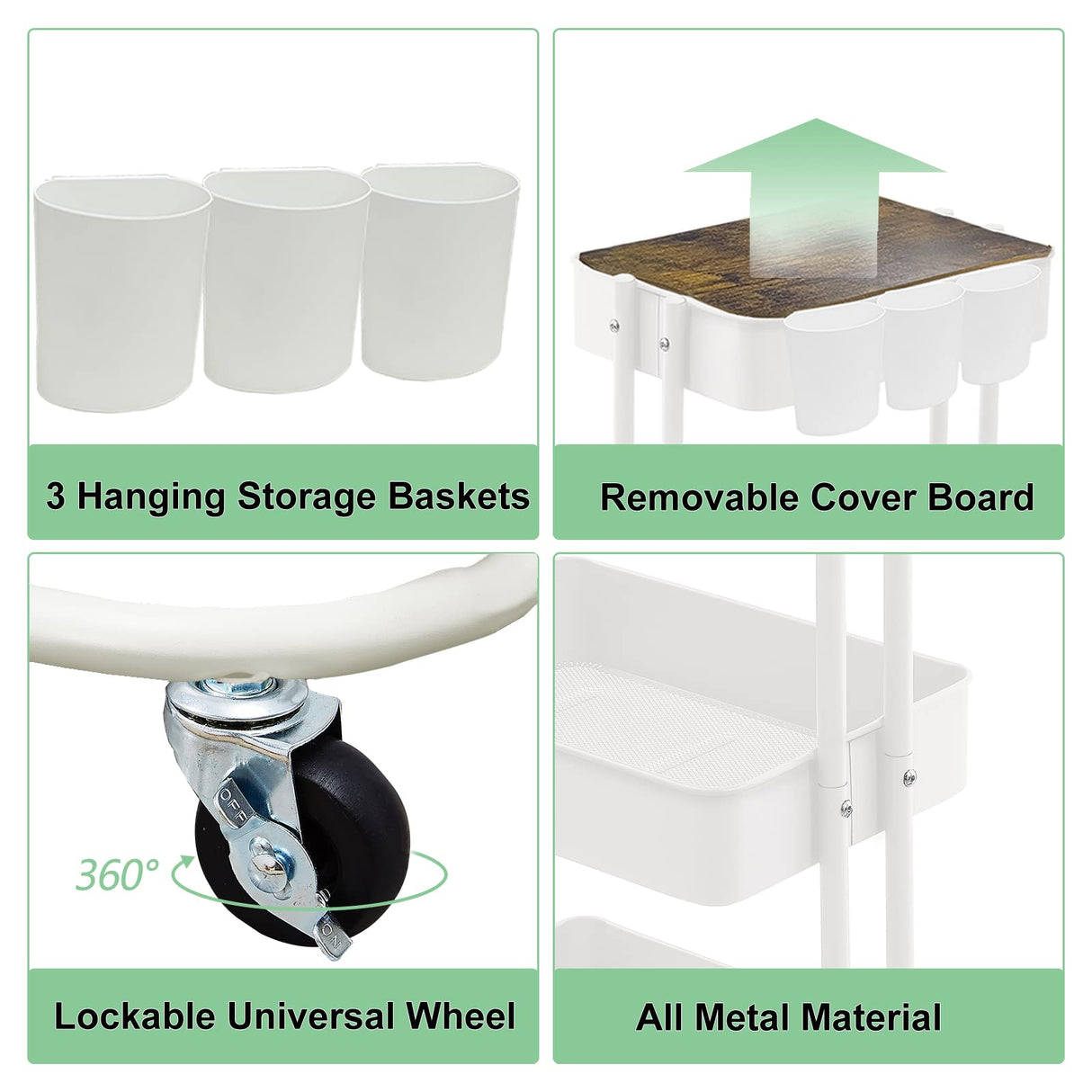 3 Hanging Storage Baskets

Removable Cover Board

OFF

360°

ON

Lockable Universal Wheel

All Metal Material