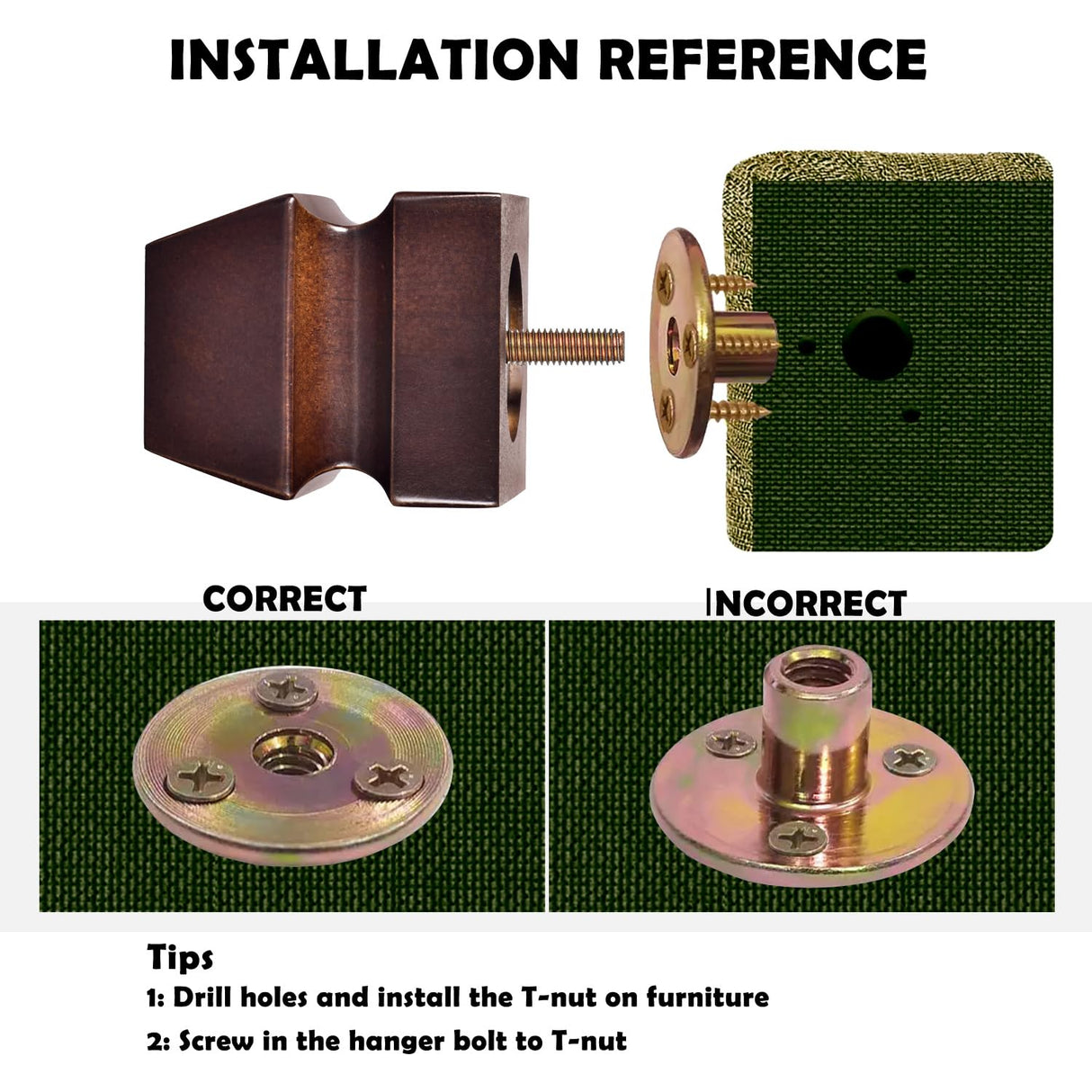 INSTALLATION REFERENCE

CORRECT

INCORRECT

Tips

1: Drill holes and install the T-nut on furniture

2: Screw in the hanger bolt to T-nut