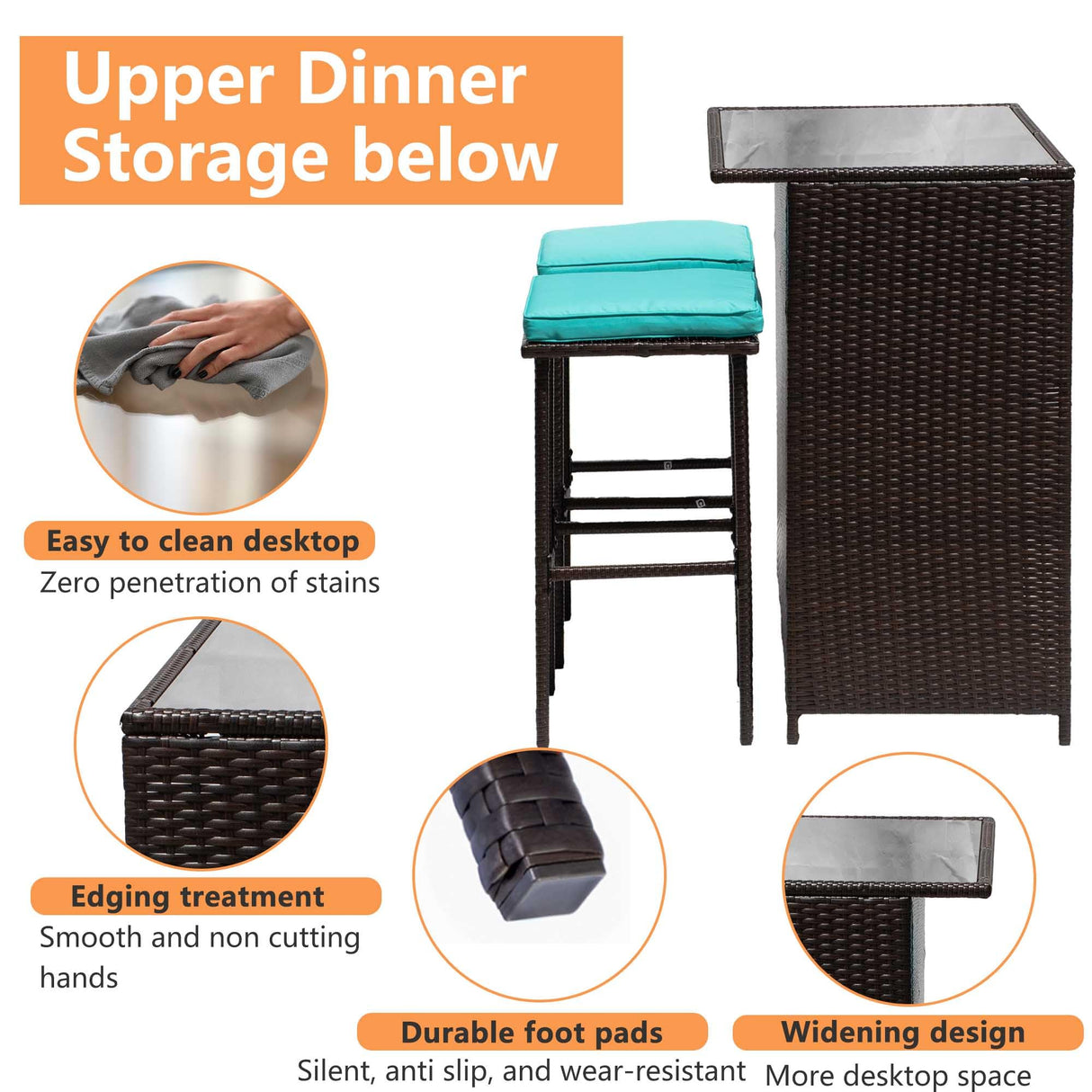 Upper Dinner Storage below

Easy to clean desktop
Zero penetration of stains

Edging treatment
Smooth and non cutting hands

Durable foot pads
Silent, anti slip, and wear-resistant

Widening design
More desktop space