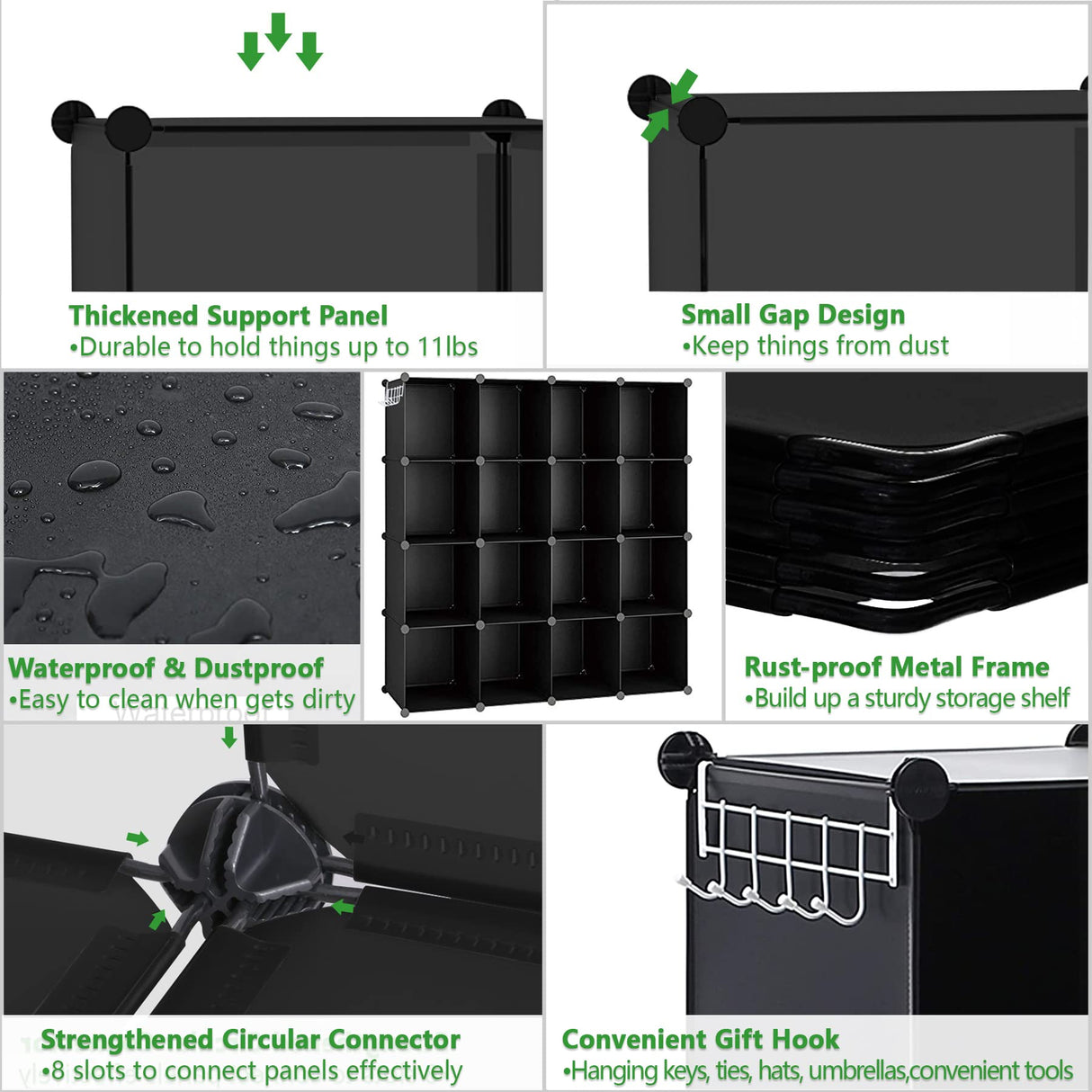 Thickened Support Panel
•Durable to hold things up to 11lbs

Small Gap Design
•Keep things from dust

Waterproof & Dustproof
•Easy to clean when gets dirty

Rust-proof Metal Frame
•Build up a sturdy storage shelf

Strengthened Circular Connector
•8 slots to connect panels effectively

Convenient Gift Hook
•Hanging keys, ties, hats, umbrellas,convenient tools