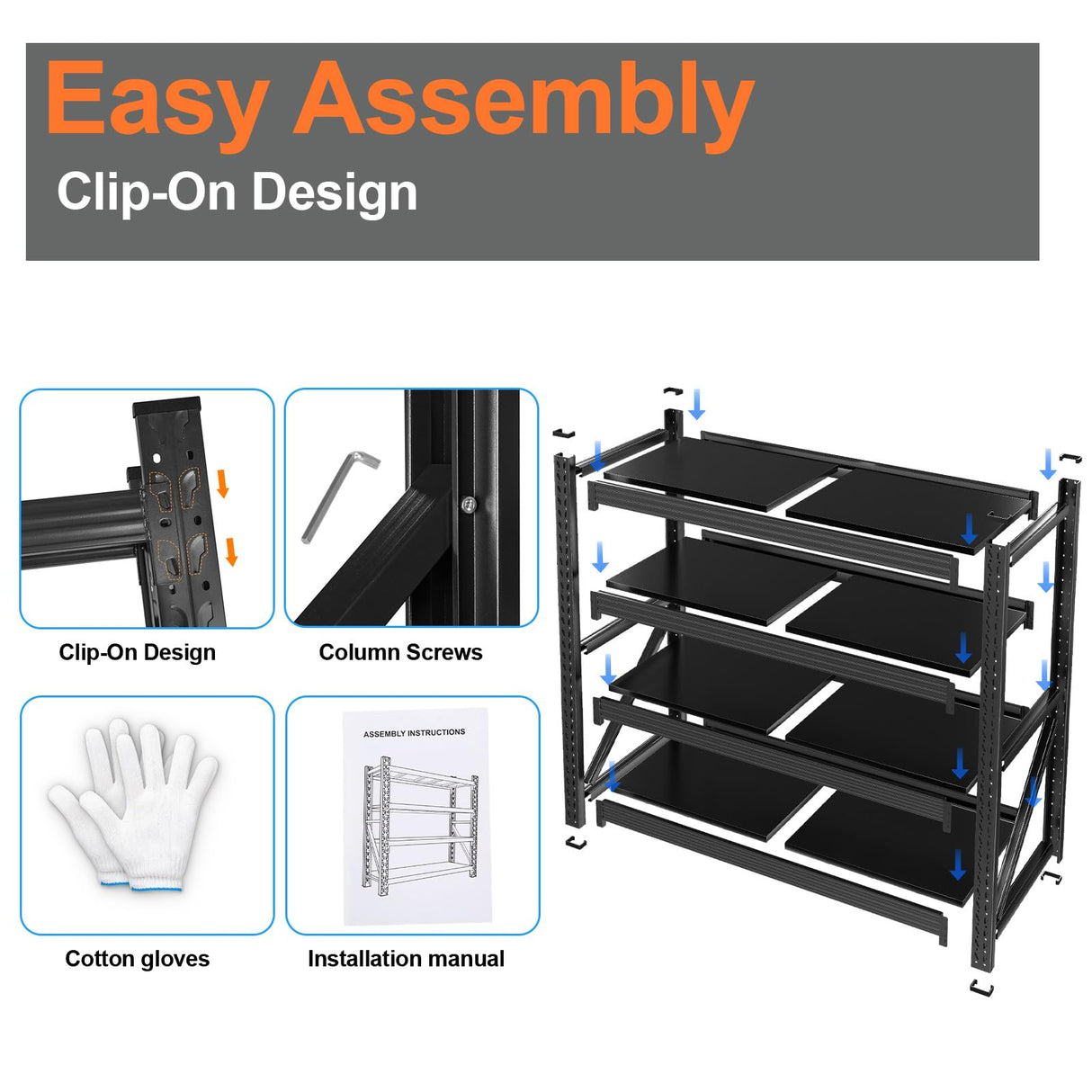 Easy Assembly

Clip-On Design

Clip-On Design

Column Screws

ASSEMBLY INSTRUCTIONS

Cotton gloves

Installation manual