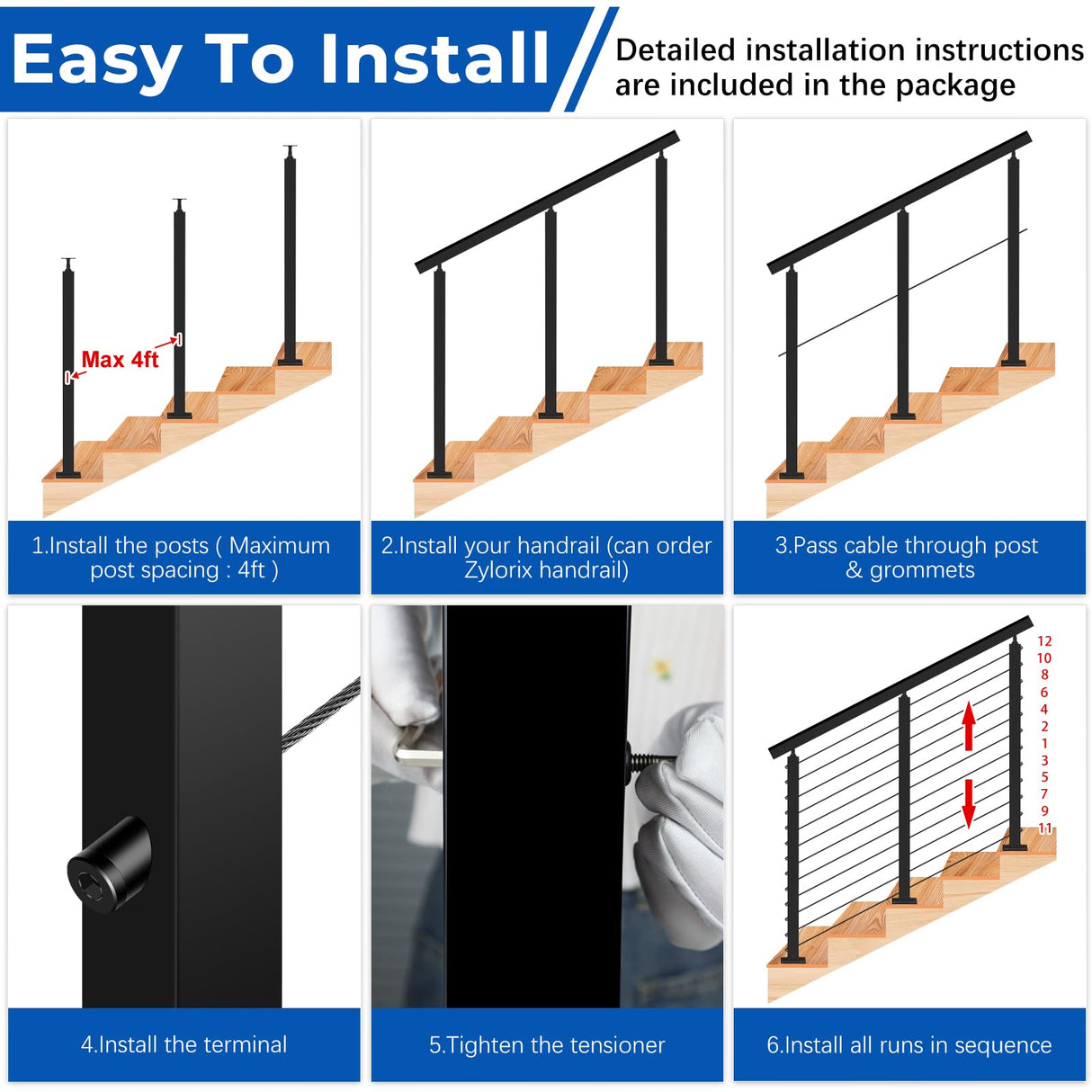 Easy To Install

Detailed installation instructions are included in the package

Max 4ft

1.Install the posts ( Maximum post spacing : 4ft )

2.Install your handrail (can order Zylorix handrail)

3.Pass cable through post & grommets

4.Install the terminal

5.Tighten the tensioner

12
10
8
6
4
2
1
3
5
7
9
11

6.Install all runs in sequence