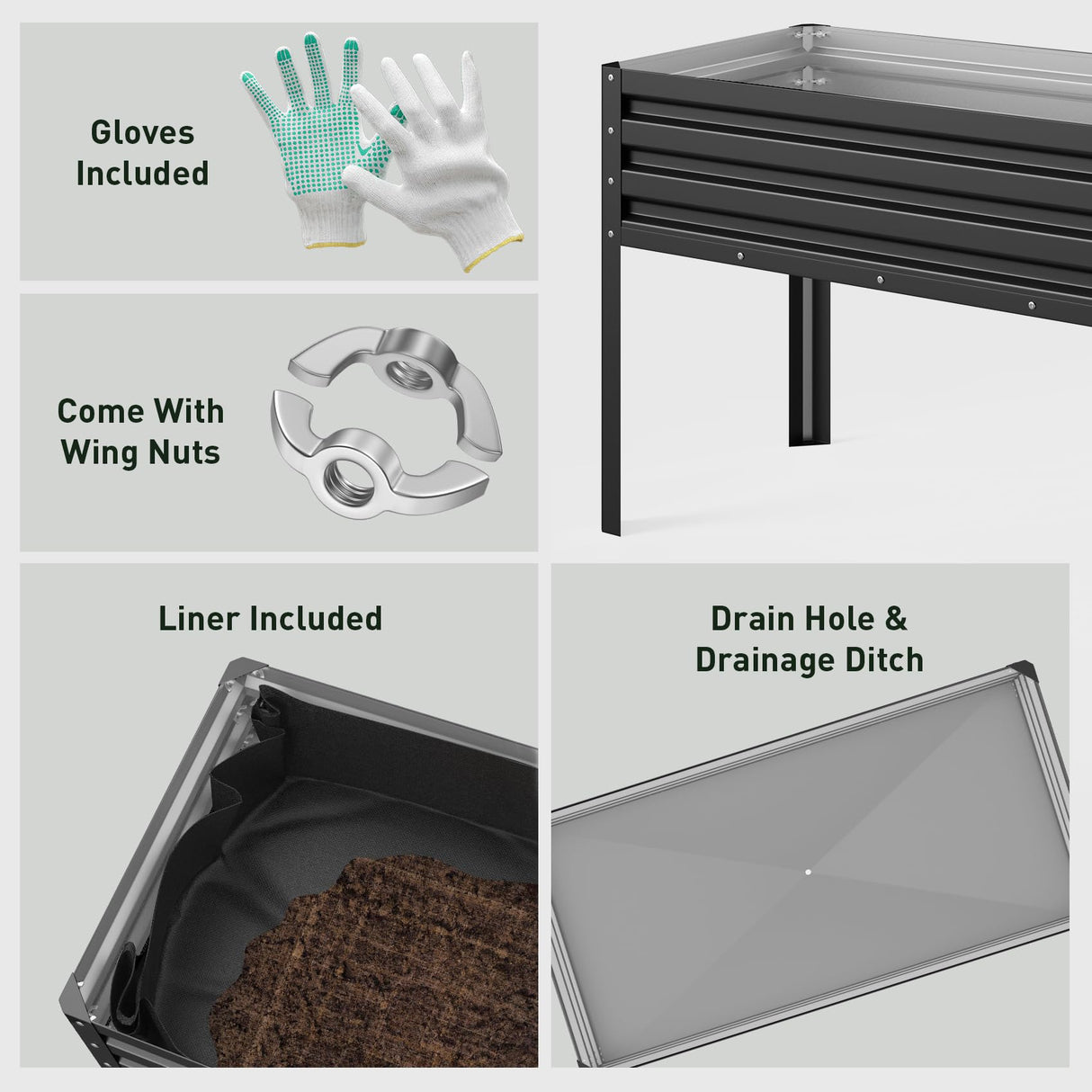 Gloves Included

Come With Wing Nuts

Liner Included

Drain Hole & Drainage Ditch