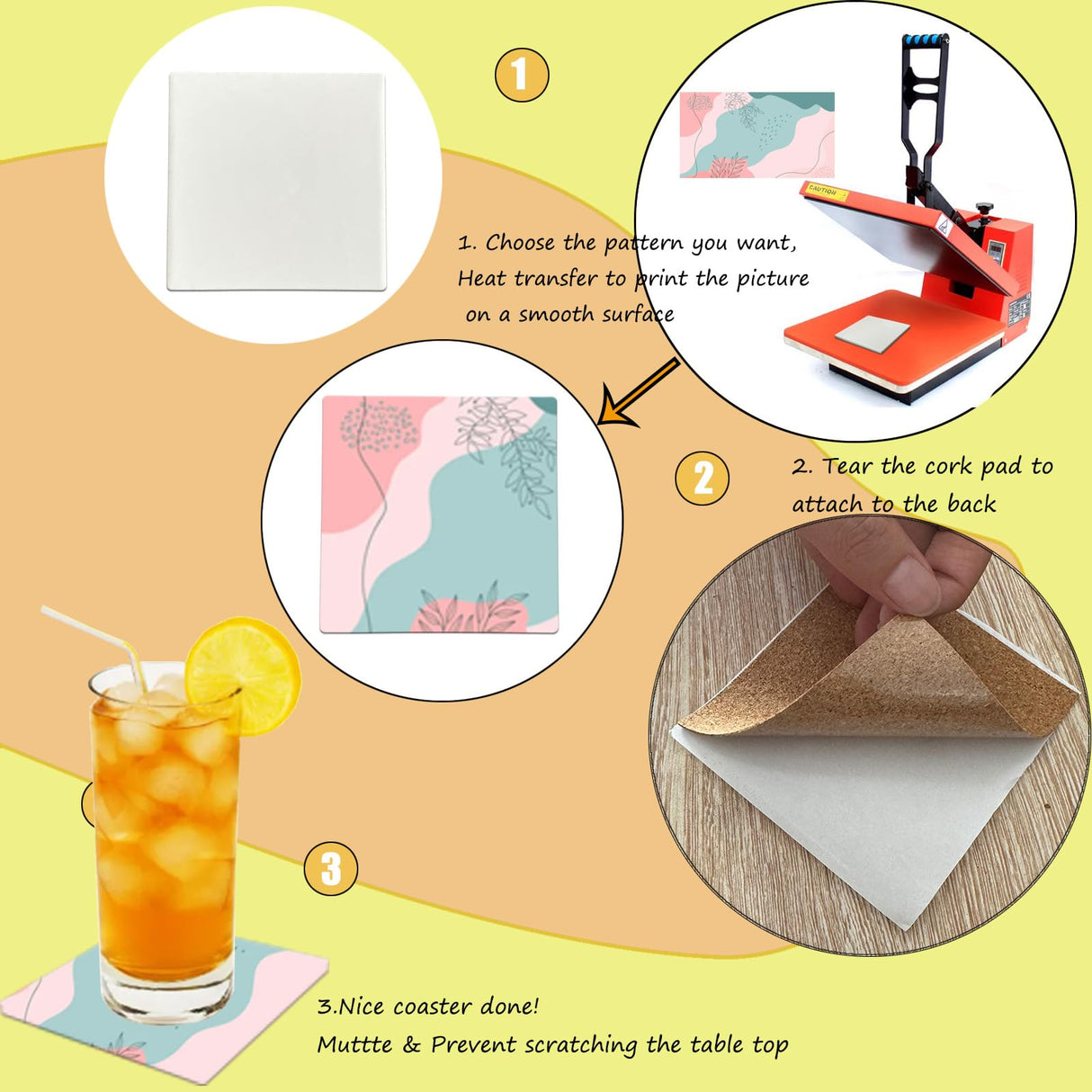 1

1. Choose the pattern you want, Heat transfer to print the picture on a smooth surface

CAUTION

2

2. Tear the cork pad to attach to the back

3

3.Nice coaster done!
Muttte & Prevent scratching the table top