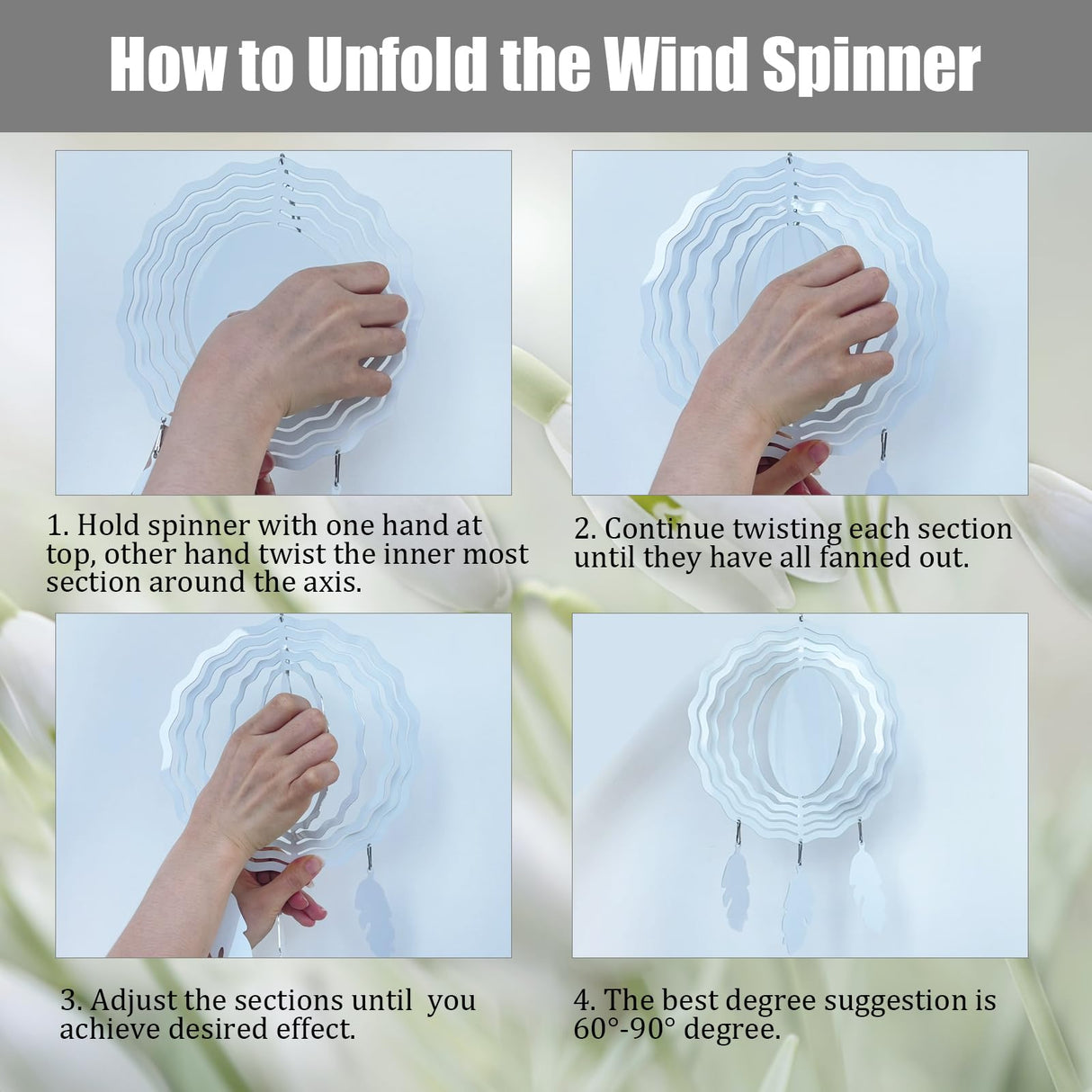 How to Unfold the Wind Spinner

1. Hold spinner with one hand at top, other hand twist the inner most section around the axis.

2. Continue twisting each section until they have all fanned out.

3. Adjust the sections until  you achieve desired effect.

4. The best degree suggestion is 60°-90° degree.