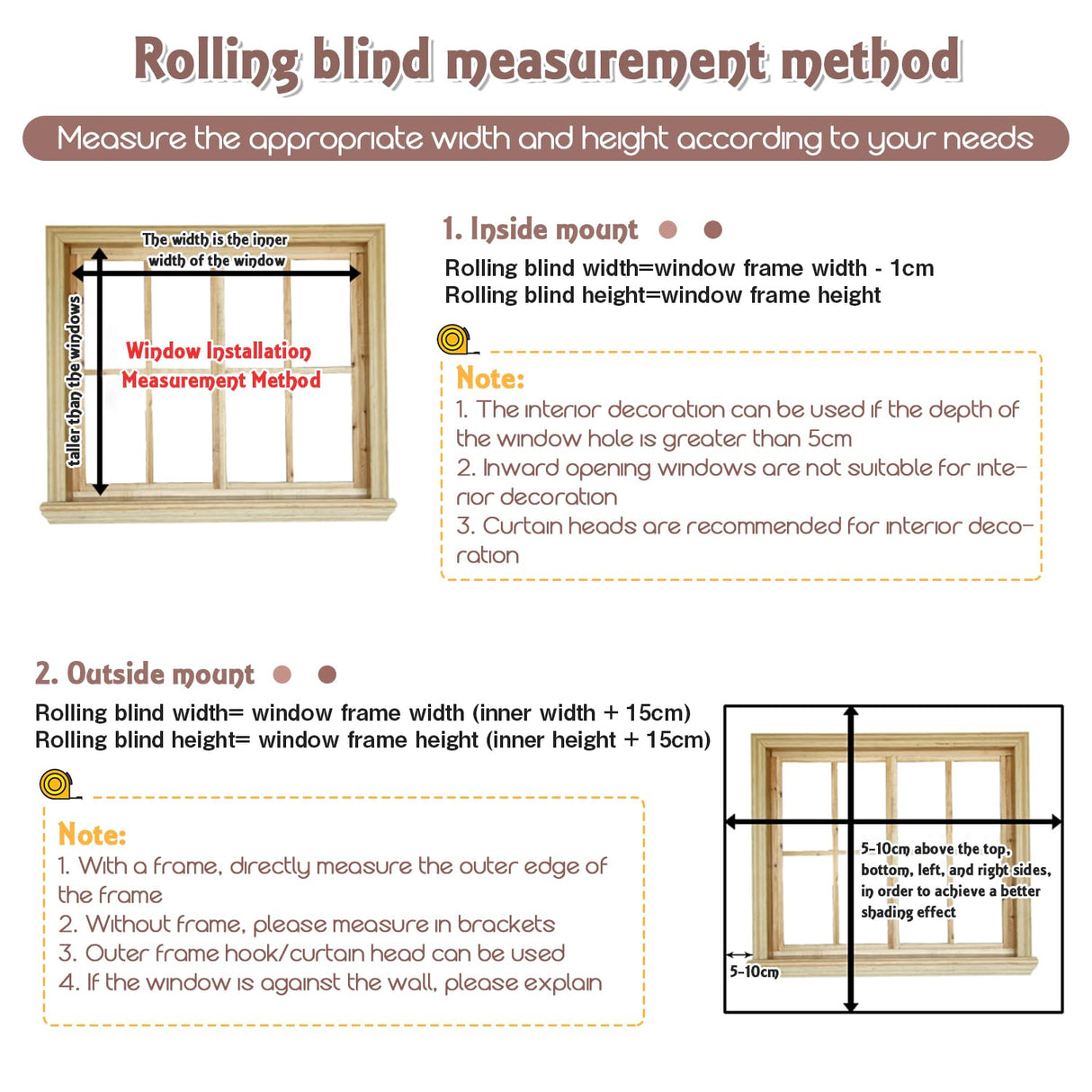 Rolling blind measurement method

Measure the appropriate width and height according to your needs

The width is the inner width of the window

taller than the windows

Window Installation Measurement Method

1. Inside mount

Rolling blind width=window frame width - 1cm
Rolling blind height=window frame height

Note:
1. The interior decoration can be used if the depth of the window hole is greater than 5cm
2. Inward opening windows are not suitable for interior decoration
3. Curtain heads are recommended for interior decoration

2. Outside mount

Rolling blind width= window frame width (inner width + 15cm)
Rolling blind height= window frame height (inner height + 15cm)

Note:
1. With a frame, directly measure the outer edge of the frame
2. Without frame, please measure in brackets
3. Outer frame hook/curtain head can be used
4. If the window is against the wall, please explain

5-10cm above the top, bottom, left, and right sides, in order to achieve a better shading effect

5-10cm