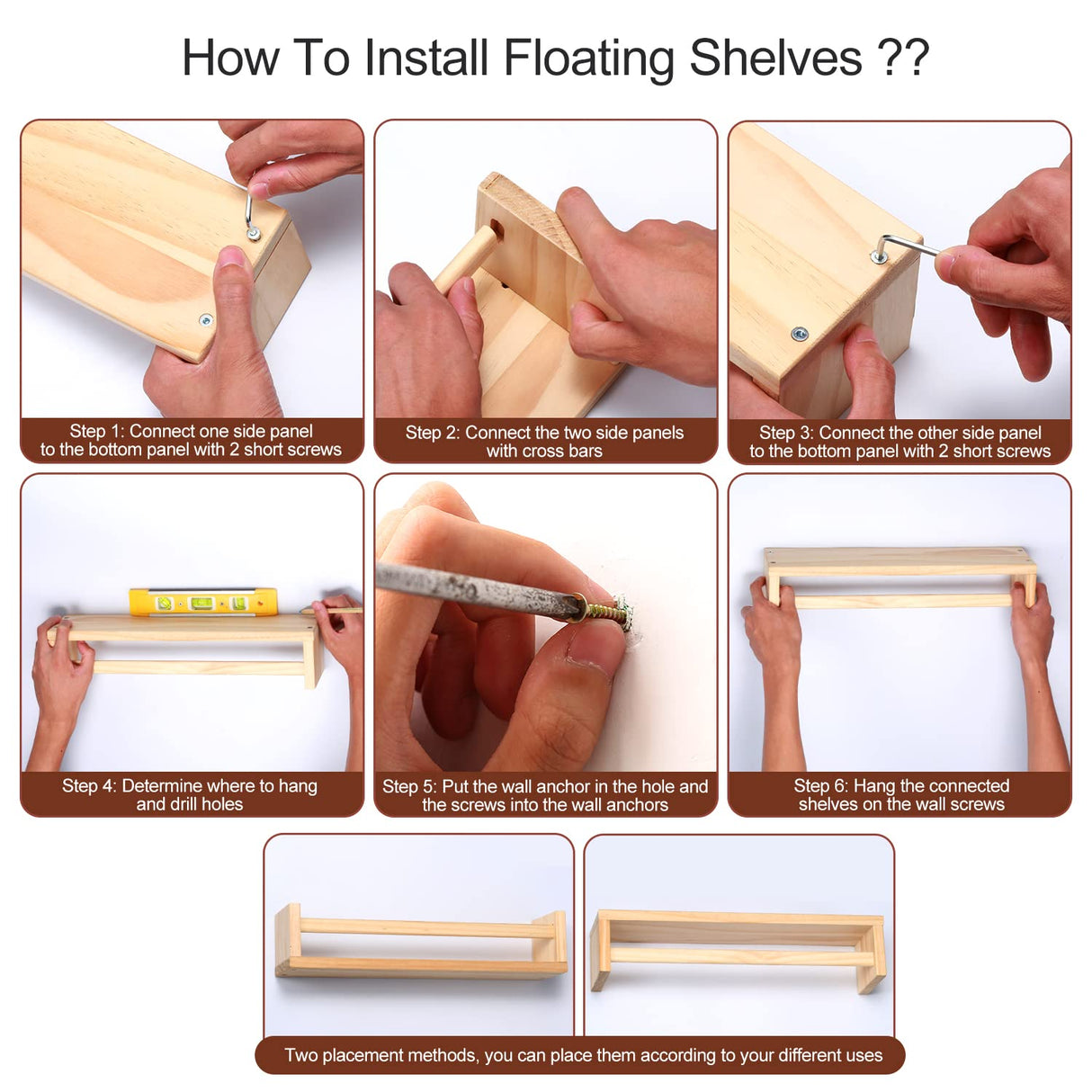 How To Install Floating Shelves ??

Step 1: Connect one side panel to the bottom panel with 2 short screws

Step 2: Connect the two side panels with cross bars

Step 3: Connect the other side panel to the bottom panel with 2 short screws

Step 4: Determine where to hang and drill holes

Step 5: Put the wall anchor in the hole and the screws into the wall anchors

Step 6: Hang the connected shelves on the wall screws

Two placement methods, you can place them according to your different uses